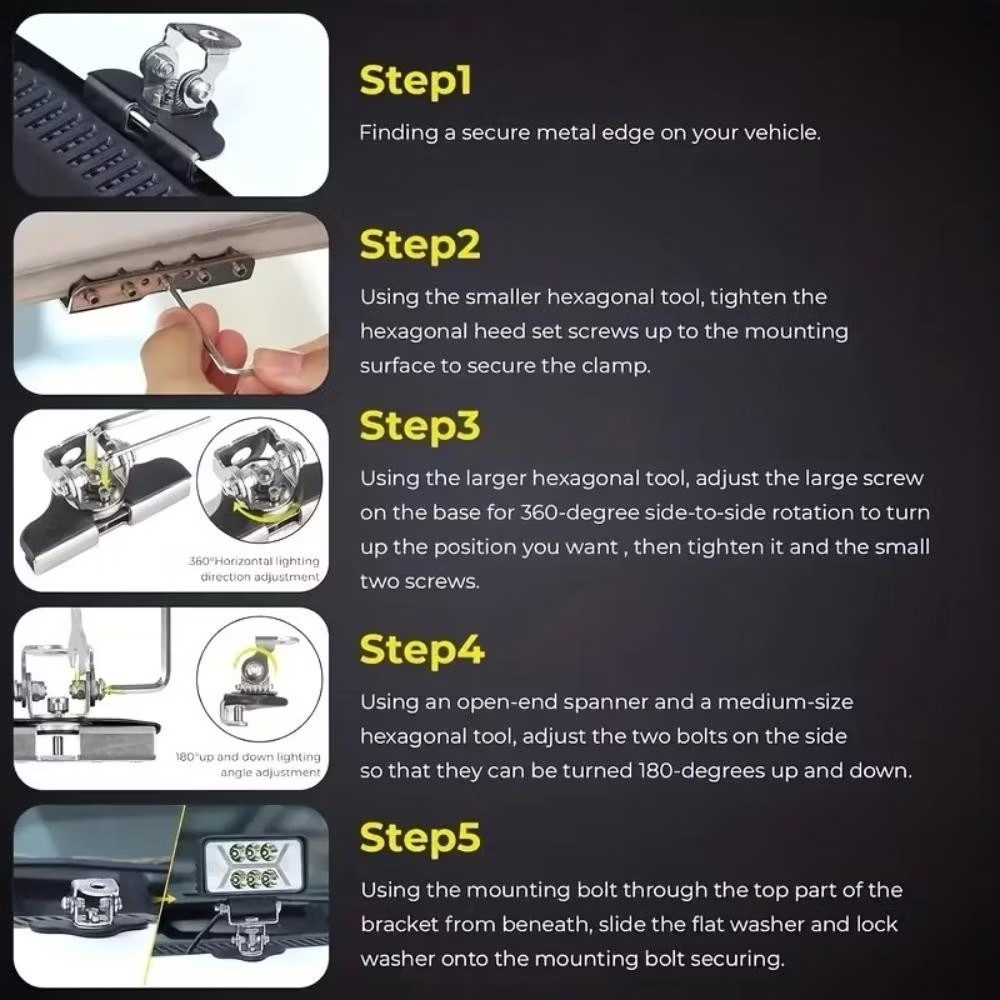 Step1

Finding a secure metal edge on your vehicle.

Step2

Using the smaller hexagonal tool, tighten the hexagonal heed set screws up to the mounting surface to secure the clamp.

360°Horizontal lighting direction adjustment

Step3

Using the larger hexagonal tool, adjust the large screw on the base for 360-degree side-to-side rotation to turn up the position you want , then tighten it and the small two screws.

180°up and down lighting angle adjustment

Step4

Using an open-end spanner and a medium-size hexagonal tool, adjust the two bolts on the side so that they can be turned 180-degrees up and down.

Step5

Using the mounting bolt through the top part of the bracket from beneath, slide the flat washer and lock washer onto the mounting bolt securing.