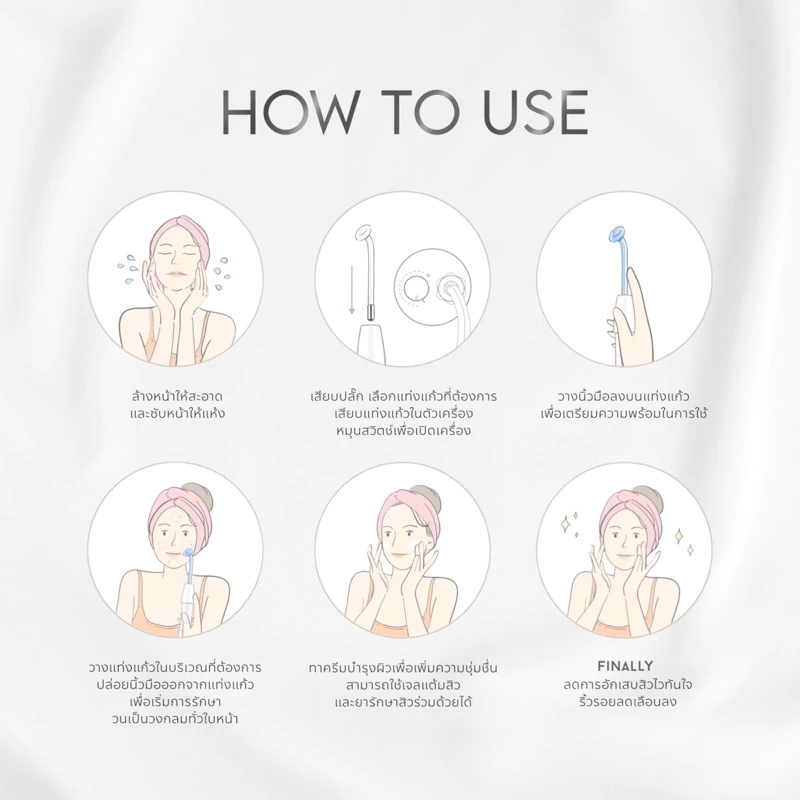 HOW TO USE

ล้างหน้าให้สะอาด
และซับหน้าให้แห้ง

เสียบปลั๊ก เลือกแท่งแก้วที่ต้องการ
เสียบแท่งแก้วในตัวเครื่อง
หมุนสวิตช์เพื่อเปิดเครื่อง

วางนิ้วมือลงบนแท่งแก้ว
เพื่อเตรียมความพร้อมในการใช้

วางแท่งแก้วในบริเวณที่ต้องการ
ปล่อยนิ้วมือออกจากแท่งแก้ว
เพื่อเริ่มการรักษา
วนเป็นวงกลมทั่วใบหน้า

ทาครีมบำรุงผิวเพื่อเพิ่มความชุ่มชื่น
สามารถใช้เจลแต้มสิว
และยารักษาสิวร่วมด้วยได้

FINALLY
ลดการอักเสบสิวไวทันใจ
ริ้วรอยลดเลือนลง