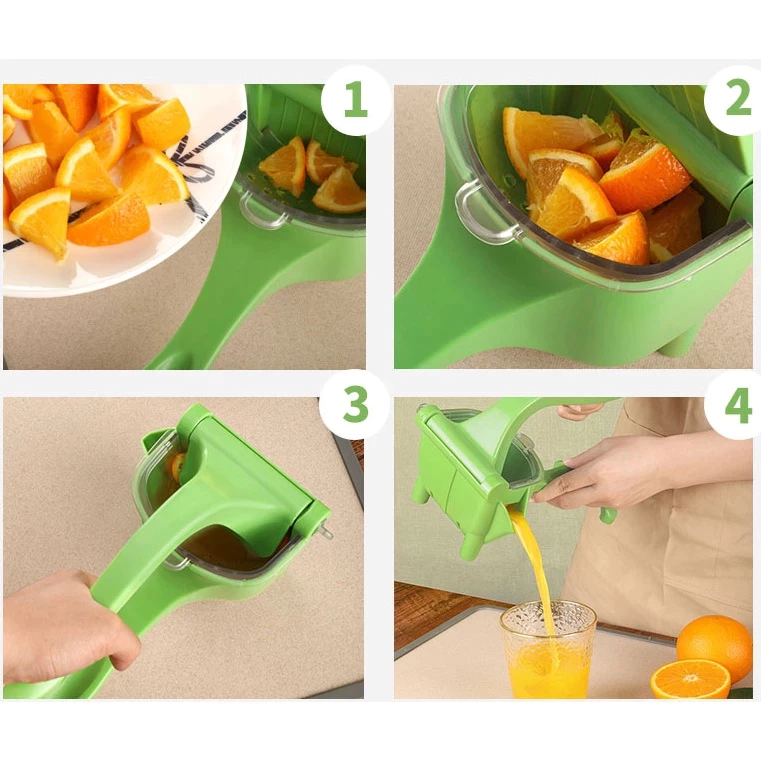 1

2

3

4