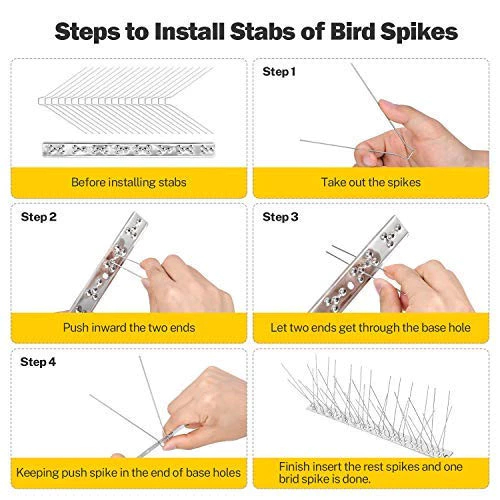 Steps to Install Stabs of Bird Spikes

Before installing stabs

Step 1

Take out the spikes

Step 2

Push inward the two ends

Step 3

Let two ends get through the base hole

Step 4

Keeping push spike in the end of base holes

Finish insert the rest spikes and one brid spike is done.