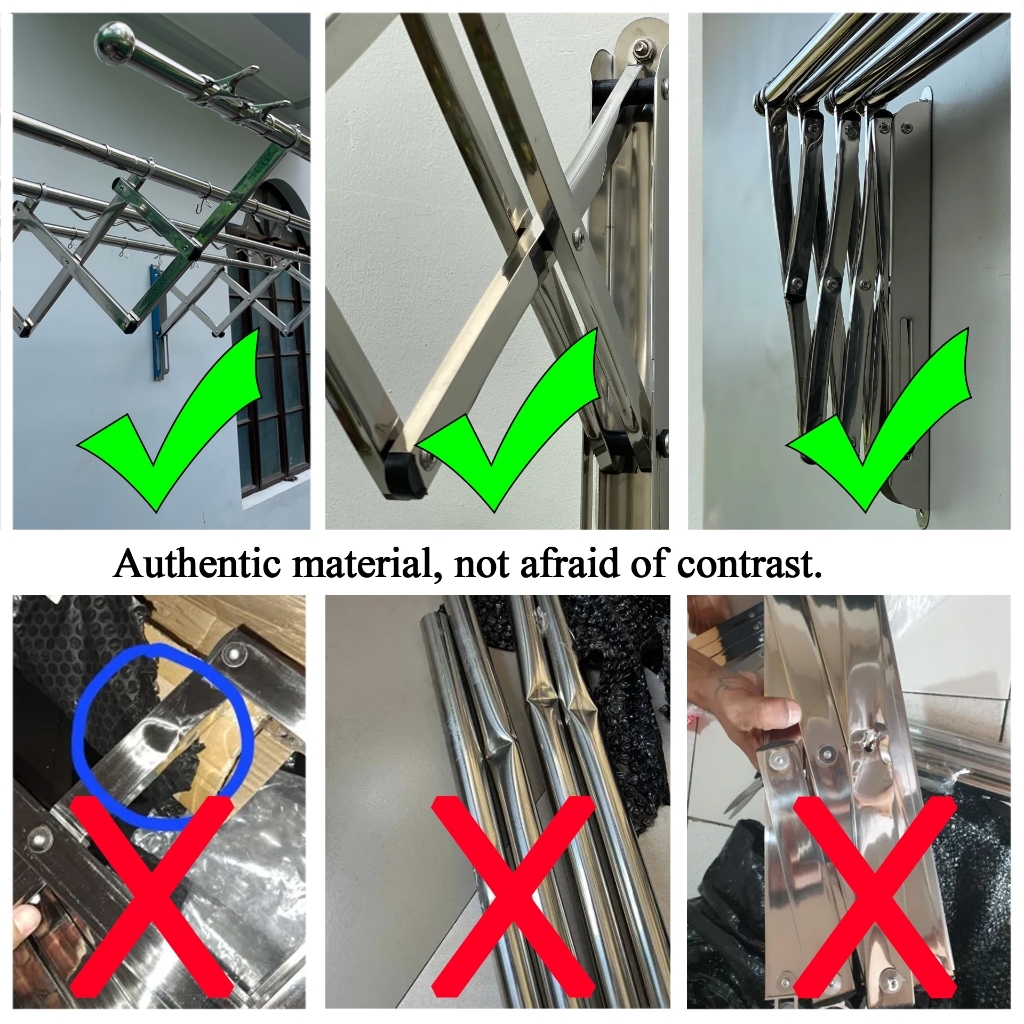 Authentic material, not afraid of contrast.