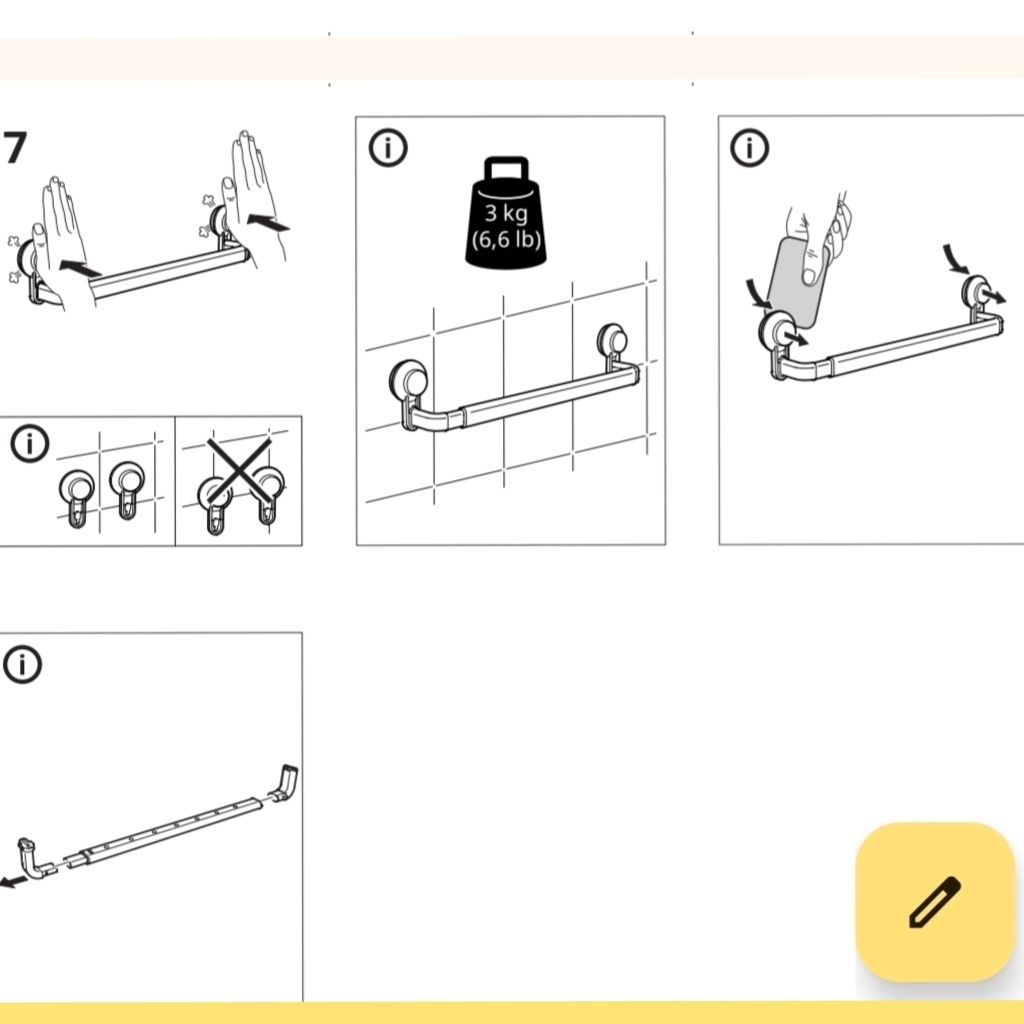 7

3 kg
(6,6 lb)