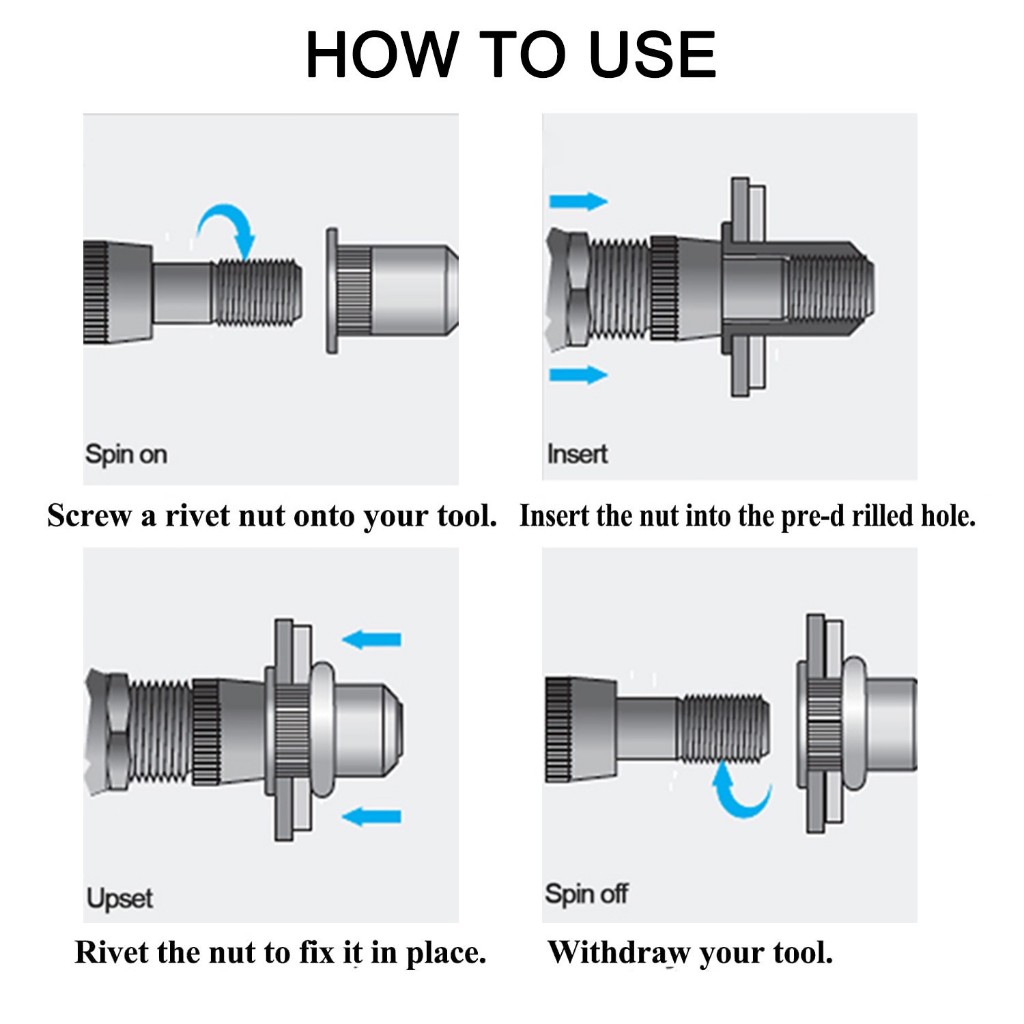 HOW TO USE

Spin on

Screw a rivet nut onto your tool.

Insert

Insert the nut into the pre-d rilled hole.

Upset

Rivet the nut to fix it in place.

Spin off

Withdraw your tool.