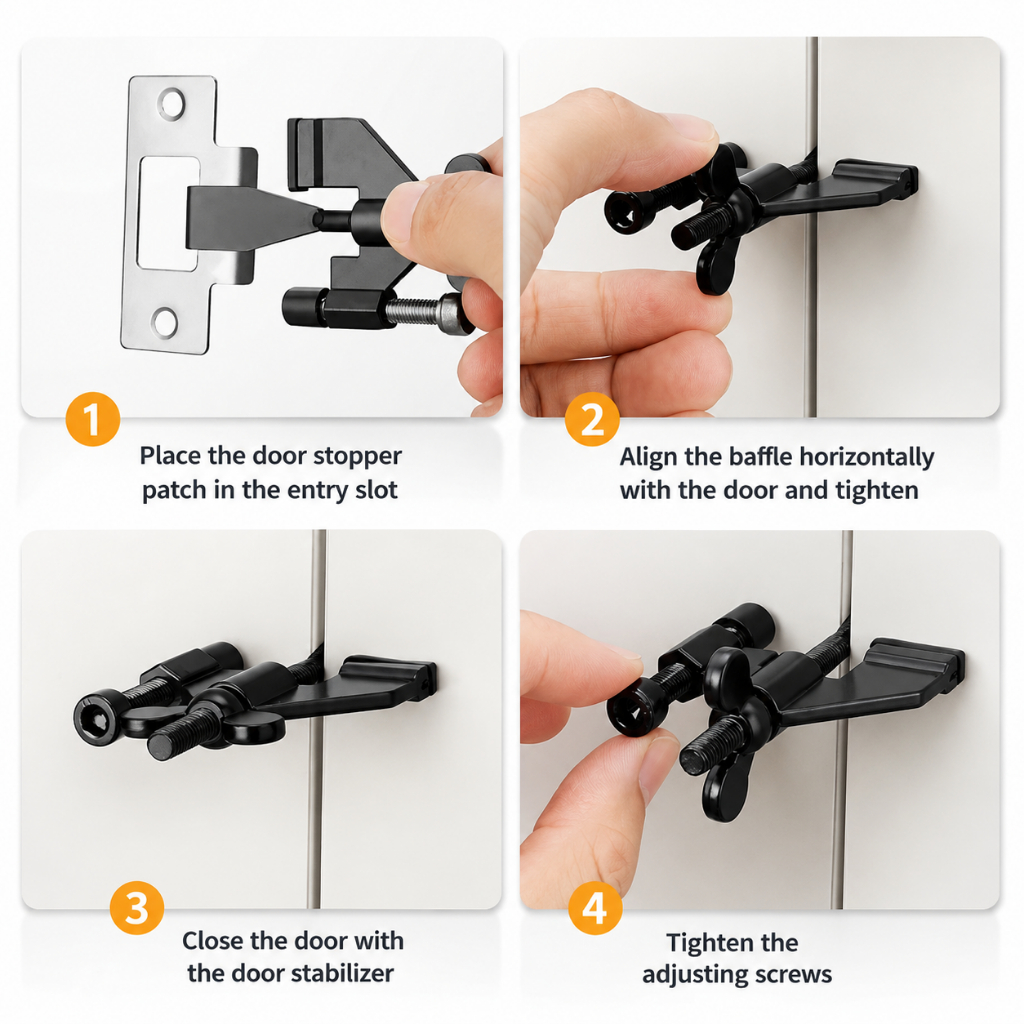 1
Place the door stopper patch in the entry slot

2
Align the baffle horizontally with the door and tighten

3
Close the door with the door stabilizer

4
Tighten the adjusting screws