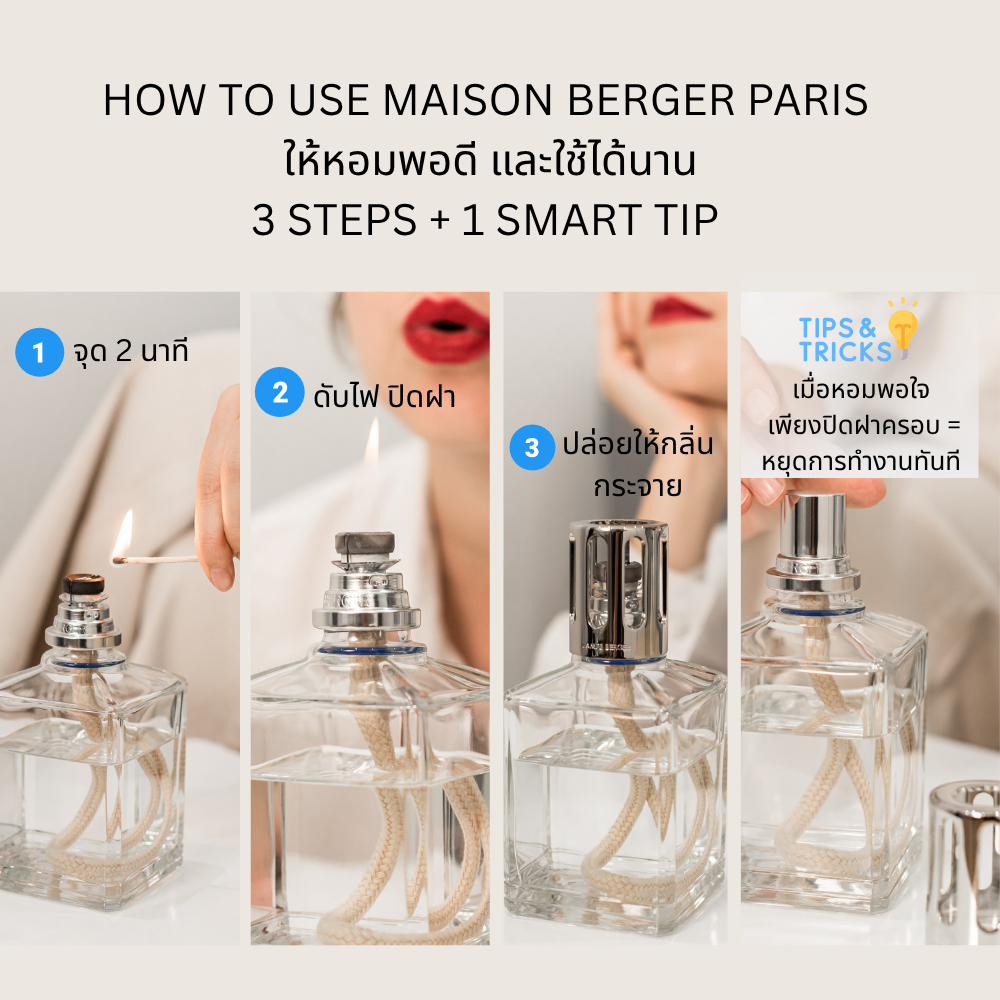 HOW TO USE MAISON BERGER PARIS
ให้หอมพอดี และใช้ได้นาน
3 STEPS + 1 SMART TIP

1 จุด 2 นาที

2 ดับไฟ ปิดฝา

3 ปล่อยให้กลิ่นกระจาย

TIPS & TRICKS
เมื่อหอมพอใจ เพียงปิดฝาครอบ = หยุดการทำงานทันที