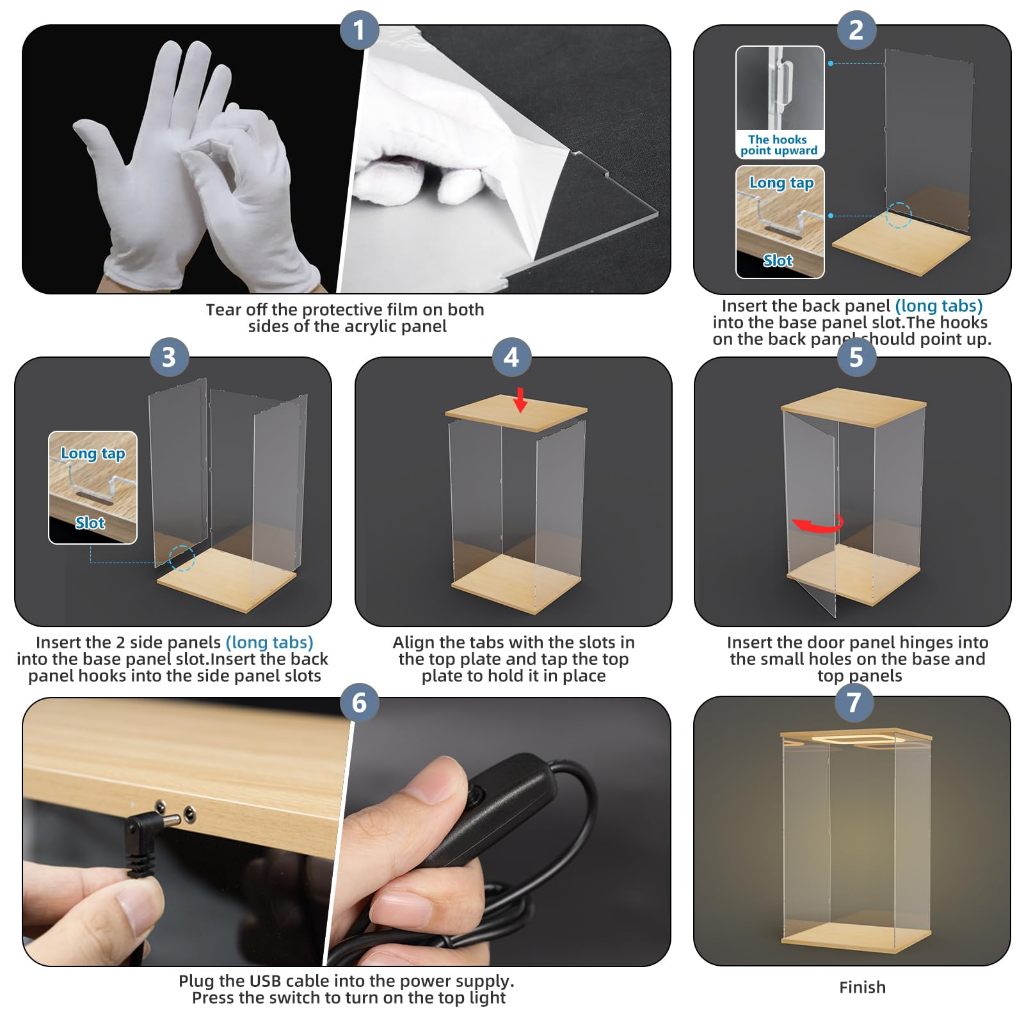 1

Tear off the protective film on both sides of the acrylic panel

2

The hooks point upward

Long tap

Slot

Insert the back panel (long tabs) into the base panel slot.The hooks on the back panel should point up.

3

Long tap

Slot

Insert the 2 side panels (long tabs) into the base panel slot.Insert the back panel hooks into the side panel slots

4

Align the tabs with the slots in the top plate and tap the top plate to hold it in place

5

Insert the door panel hinges into the small holes on the base and top panels

6

Plug the USB cable into the power supply. Press the switch to turn on the top light

7

Finish