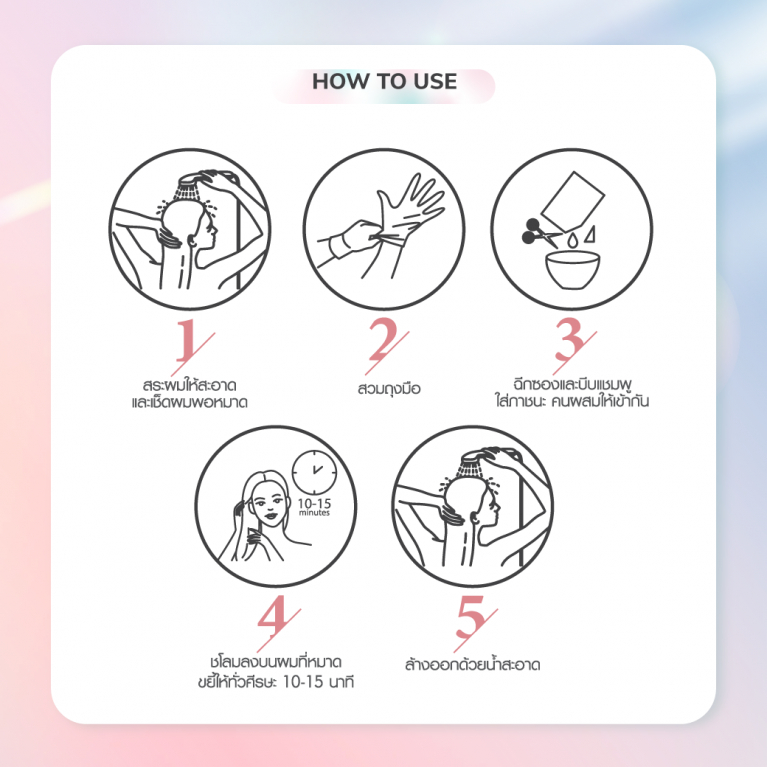 HOW TO USE

1
สระผมให้สะอาด
และเช็ดผมพอหมาด

2
สวมถุงมือ

3
ฉีกซองและบีบแชมพู
ใส่ภาชนะ คนผสมให้เข้ากัน

10-15
minutes

4
ชโลมลงบนผมที่หมาด
ขยี้ให้ทั่วศีรษะ 10-15 นาที

5
ล้างออกด้วยน้ำสะอาด