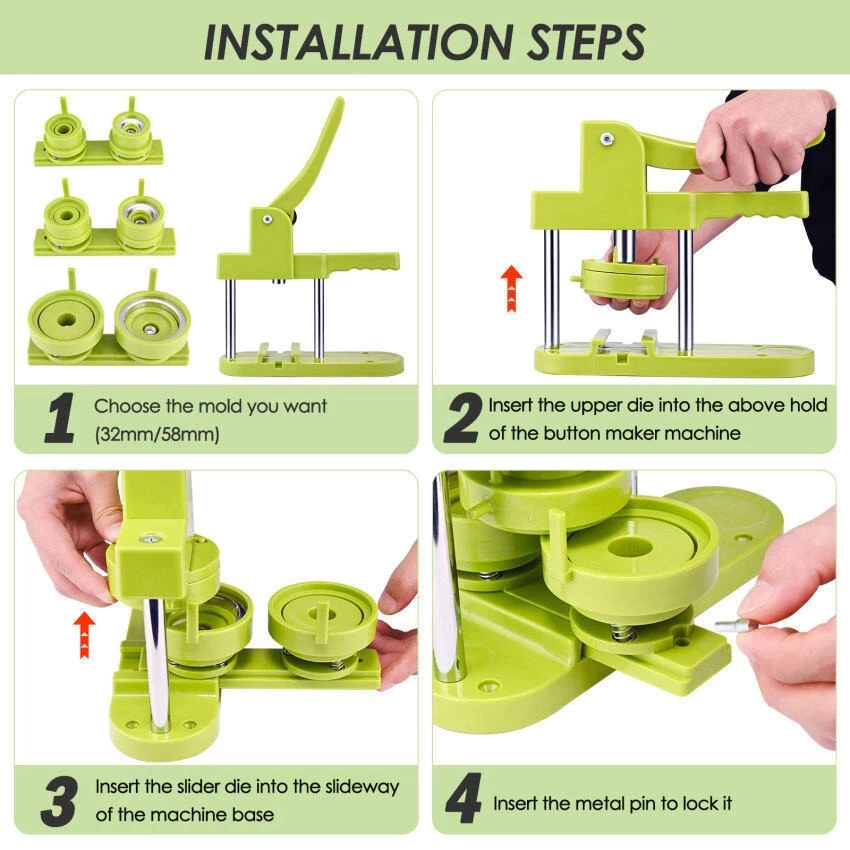 INSTALLATION STEPS

1 Choose the mold you want (32mm/58mm)

2 Insert the upper die into the above hold of the button maker machine

3 Insert the slider die into the slideway of the machine base

4 Insert the metal pin to lock it