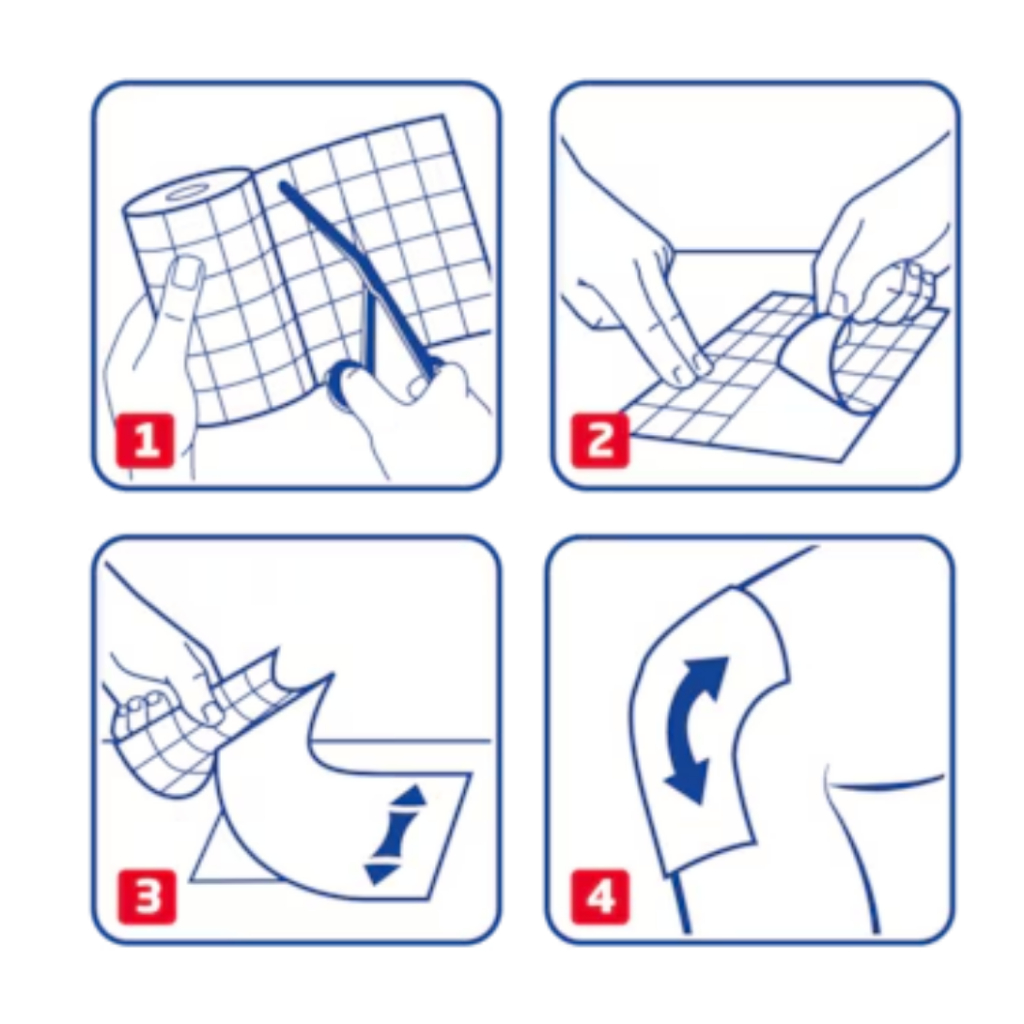 1

2

3

4