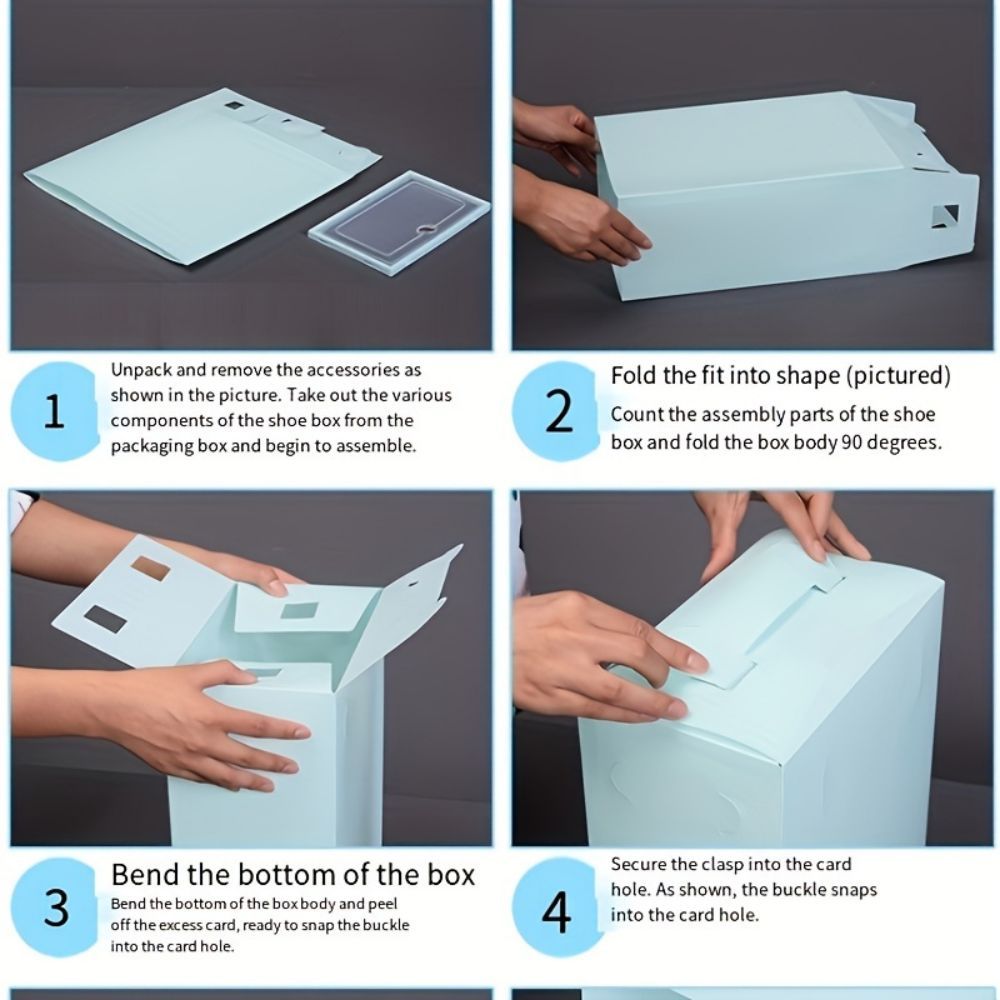 1

Unpack and remove the accessories as shown in the picture. Take out the various components of the shoe box from the packaging box and begin to assemble.

2

Fold the fit into shape (pictured)

Count the assembly parts of the shoe box and fold the box body 90 degrees.

3

Bend the bottom of the box

Bend the bottom of the box body and peel off the excess card, ready to snap the buckle into the card hole.

4

Secure the clasp into the card hole. As shown, the buckle snaps into the card hole.