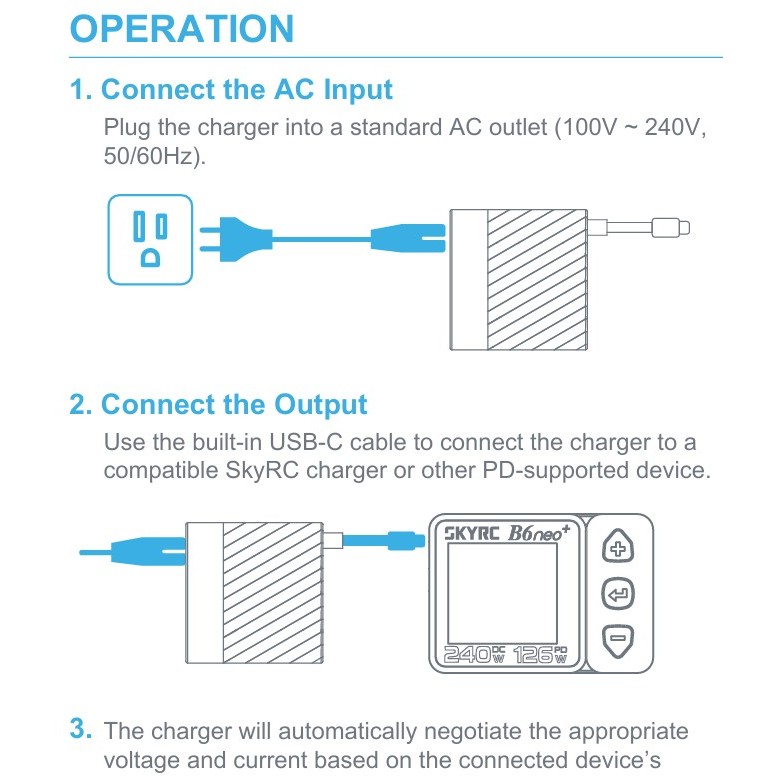 OPERATION

1. Connect the AC Input

Plug the charger into a standard AC outlet (100V ~ 240V, 50/60Hz).

2. Connect the Output

Use the built-in USB-C cable to connect the charger to a compatible SkyRC charger or other PD-supported device.

SKYRC B6neo+

240 DC W 126 PD W

3. The charger will automatically negotiate the appropriate voltage and current based on the connected device's