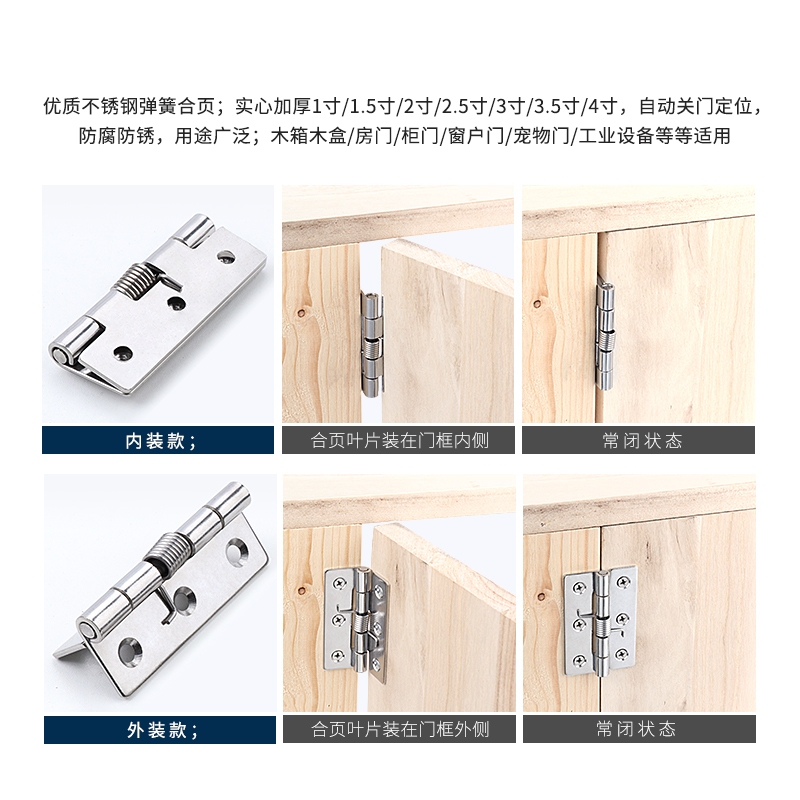 优质不锈钢弹簧合页；实心加厚1寸/1.5寸/2寸/2.5寸/3寸/3.5寸/4寸，自动关门定位，防腐防锈，用途广泛；木箱木盒/房门/柜门/窗户门/宠物门/工业设备等等适用

内装款；

合页叶片装在门框内侧

常闭状态

外装款；

合页叶片装在门框外侧

常闭状态