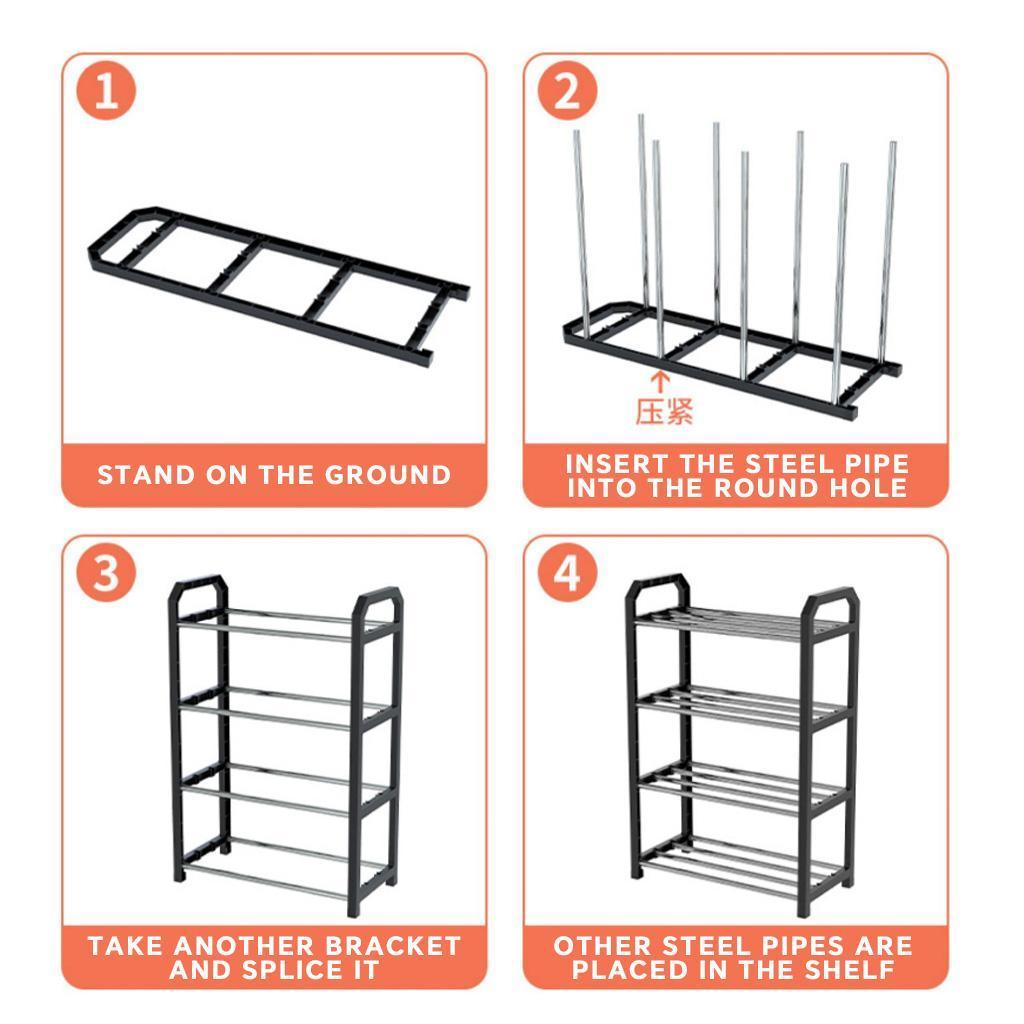 1

STAND ON THE GROUND

2

压紧

INSERT THE STEEL PIPE INTO THE ROUND HOLE

3

TAKE ANOTHER BRACKET AND SPLICE IT

4

OTHER STEEL PIPES ARE PLACED IN THE SHELF