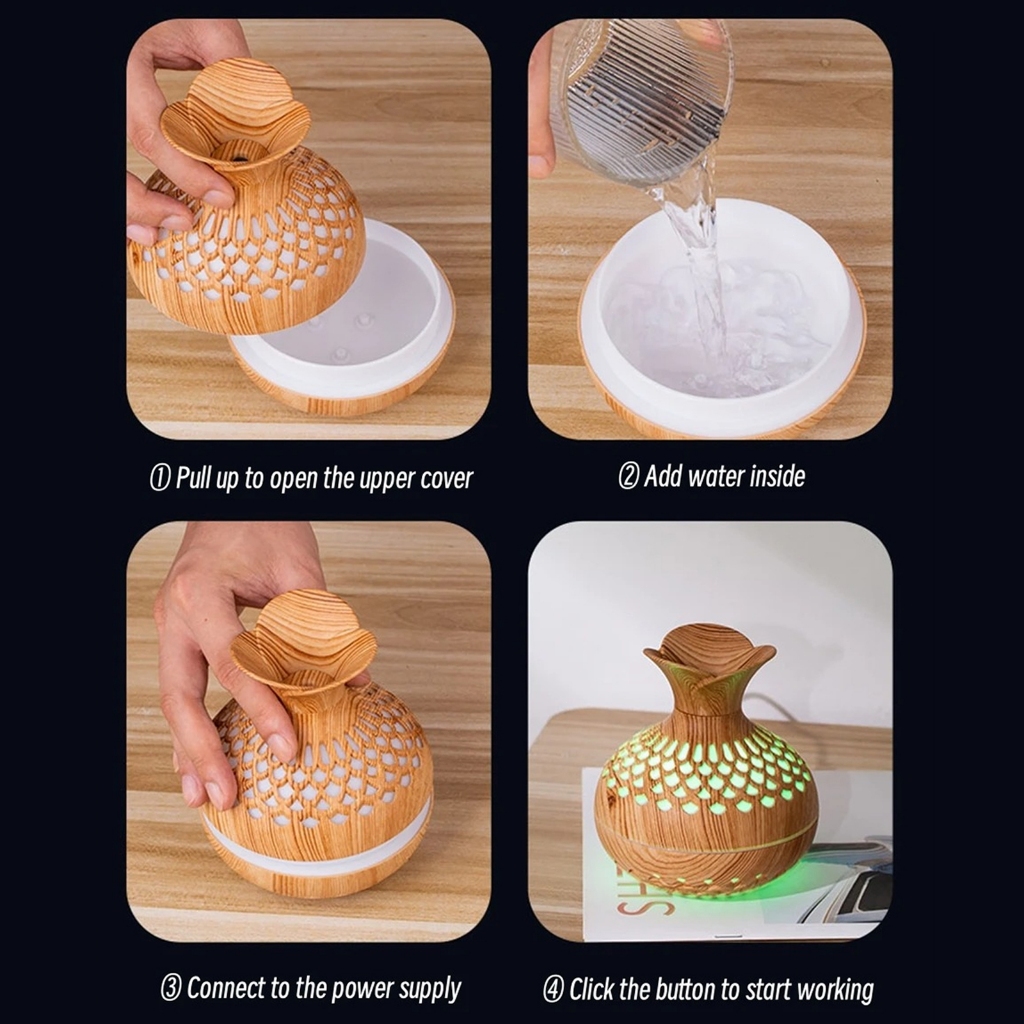 ① Pull up to open the upper cover

② Add water inside

③ Connect to the power supply

④ Click the button to start working