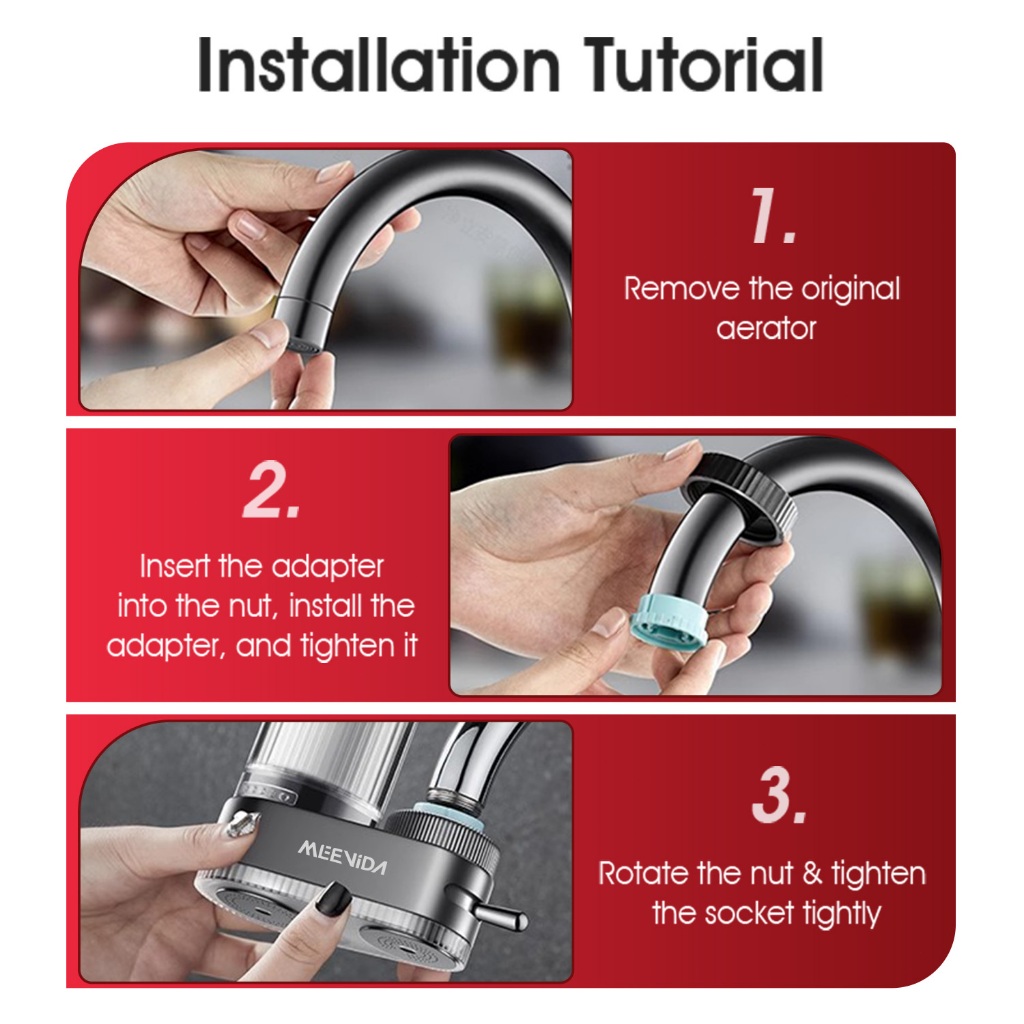 Installation Tutorial

1.

Remove the original aerator

2.

Insert the adapter into the nut, install the adapter, and tighten it

MEEVIDA

3.

Rotate the nut & tighten the socket tightly