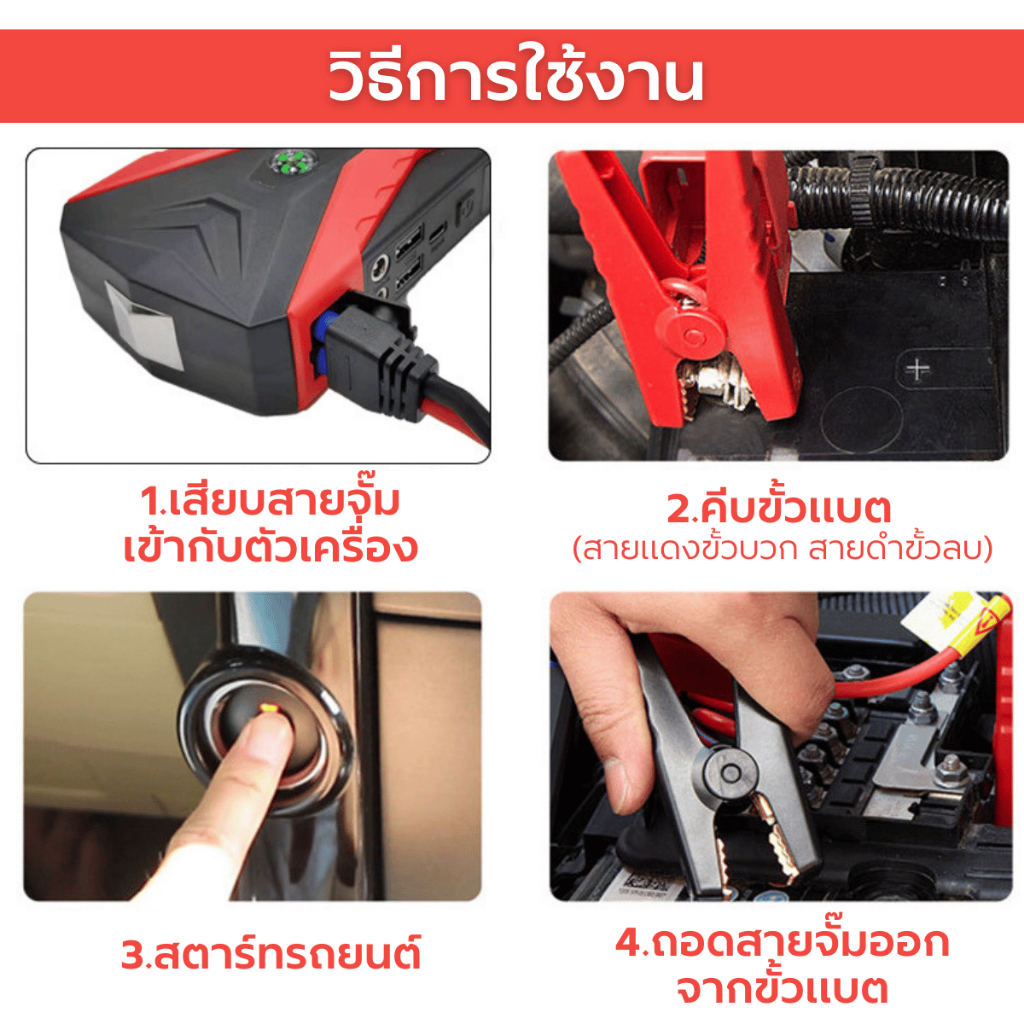 วิธีการใช้งาน

1.เสียบสายจั๊ม
เข้ากับตัวเครื่อง

2.คีบขั้วแบต
(สายแดงขั้วบวก สายดำขั้วลบ)

3.สตาร์ทรถยนต์

4.ถอดสายจั๊มออก
จากขั้วแบต