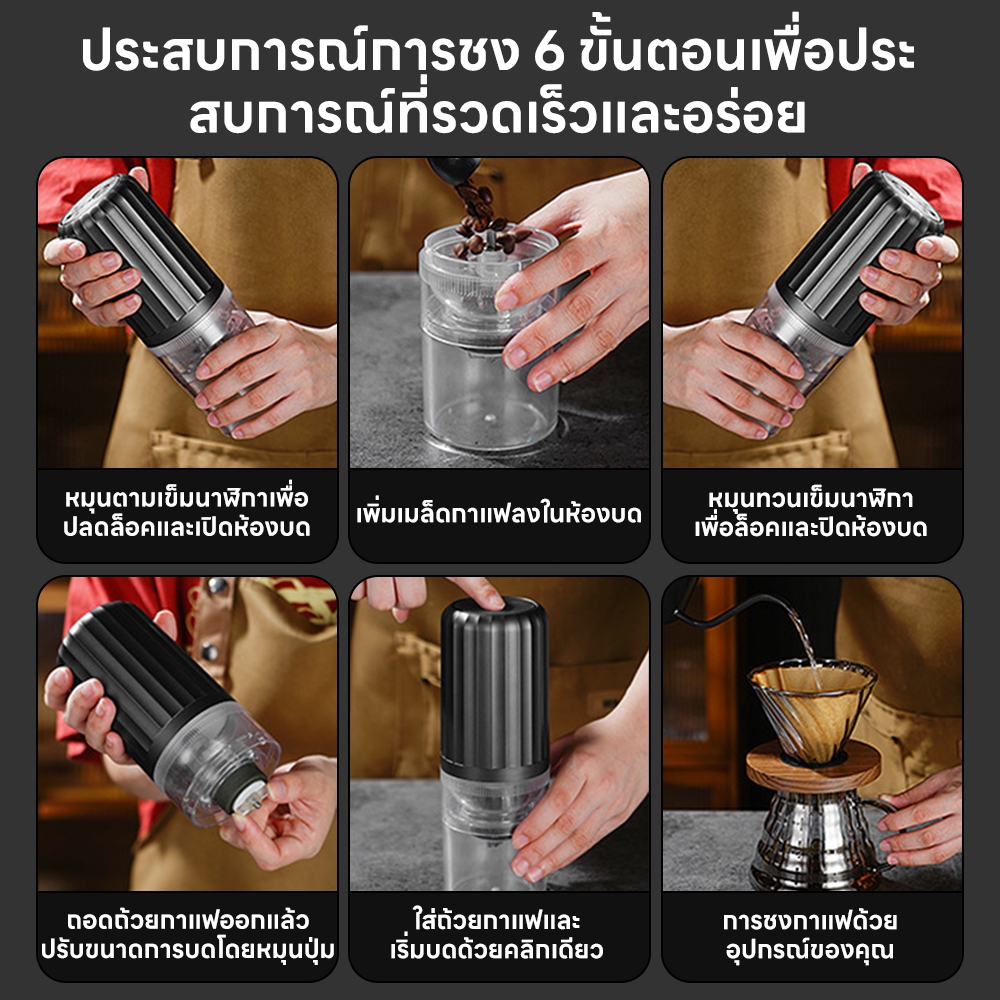 ประสบการณ์การชง 6 ขั้นตอนเพื่อประสบการณ์ที่รวดเร็วและอร่อย

หมุนตามเข็มนาฬิกาเพื่อปลดล็อคและเปิดห้องบด

เพิ่มเมล็ดกาแฟลงในห้องบด

หมุนทวนเข็มนาฬิกาเพื่อล็อคและปิดห้องบด

ถอดถ้วยกาแฟออกแล้วปรับขนาดการบดโดยหมุนปุ่ม

ใส่ถ้วยกาแฟและเริ่มบดด้วยคลิกเดียว

การชงกาแฟด้วยอุปกรณ์ของคุณ