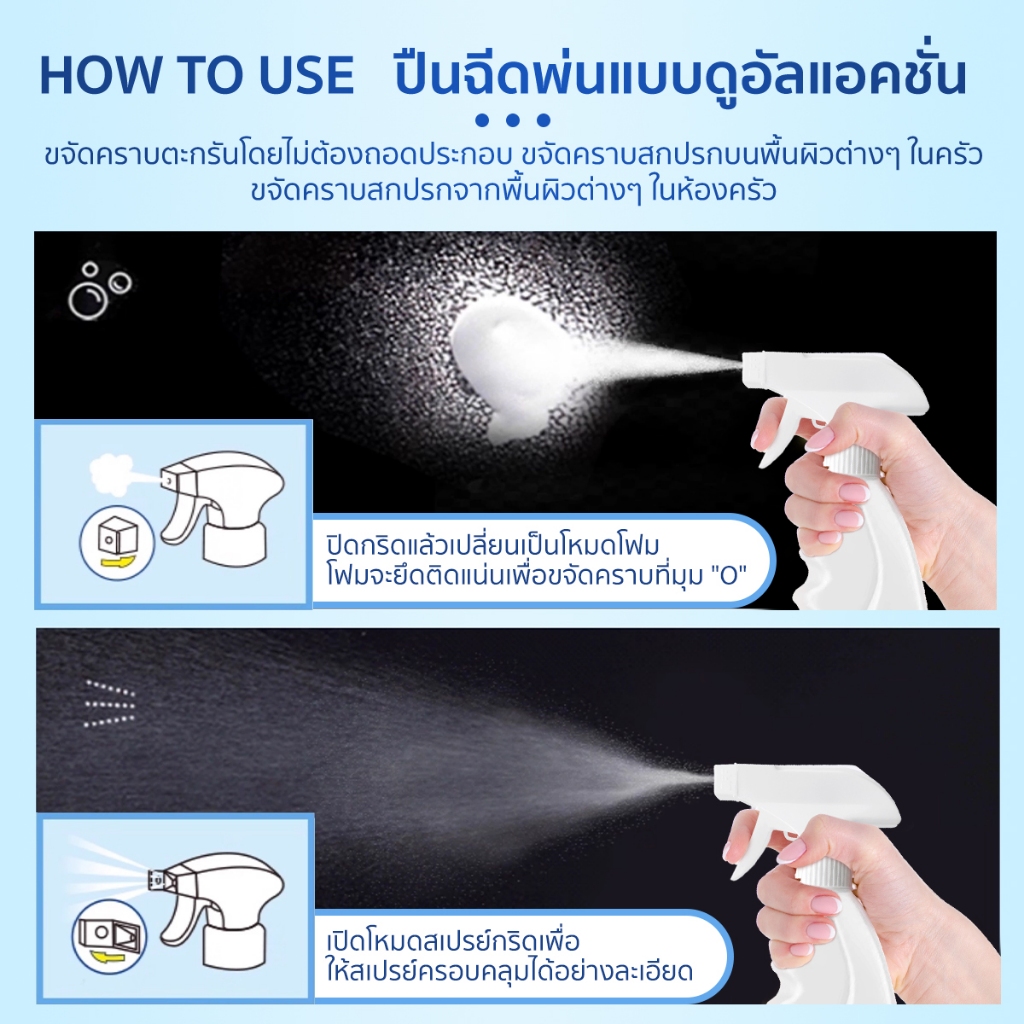 HOW TO USE ปืนฉีดพ่นแบบดูอัลแอคชั่น

ขจัดคราบตะกรันโดยไม่ต้องถอดประกอบ ขจัดคราบสกปรกบนพื้นผิวต่างๆ ในครัว ขจัดคราบสกปรกจากพื้นผิวต่างๆ ในห้องครัว

ปิดกริดแล้วเปลี่ยนเป็นโหมดโฟม โฟมจะยึดติดแน่นเพื่อขจัดคราบที่มุม "O"

เปิดโหมดสเปรย์กริดเพื่อ ให้สเปรย์ครอบคลุมได้อย่างละเอียด