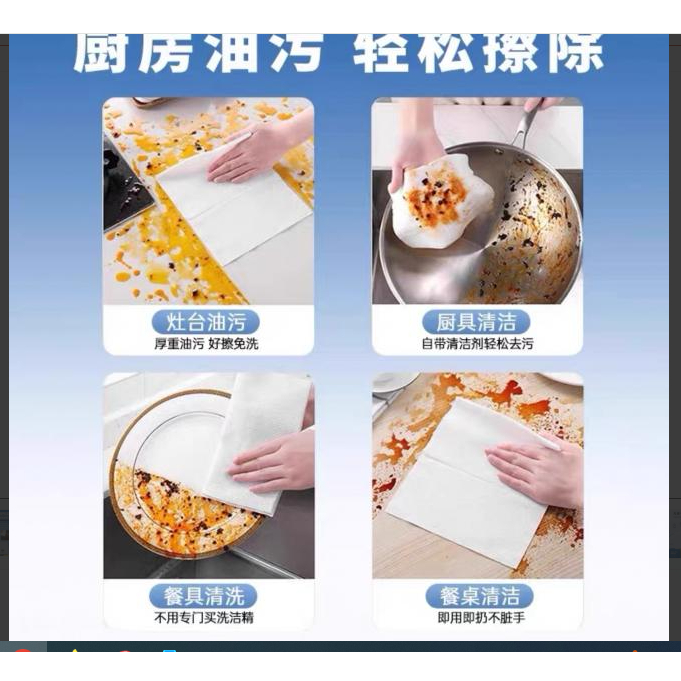 厨房油污 轻松擦除

灶台油污
厚重油污 好擦免洗

厨具清洁
自带清洁剂轻松去污

餐具清洗
不用专门买洗洁精

餐桌清洁
即用即扔不脏手