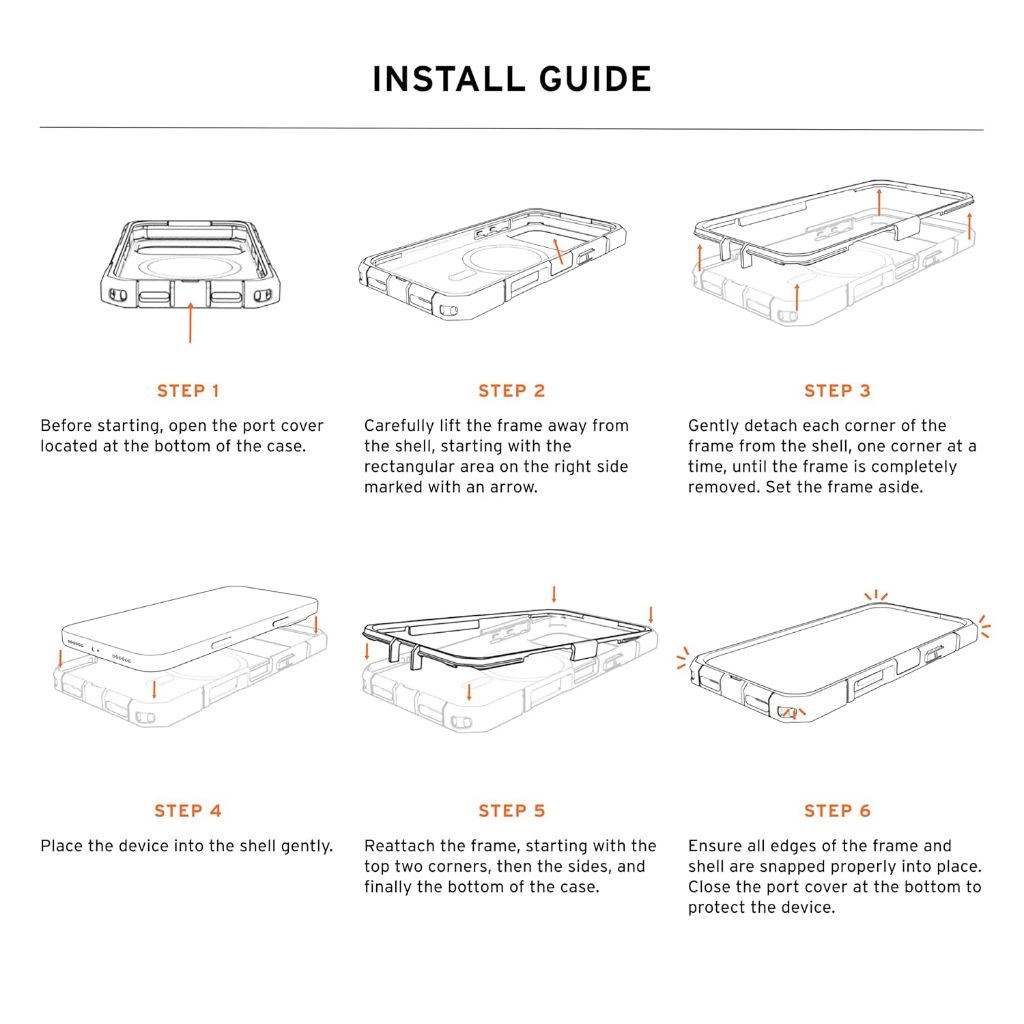 INSTALL GUIDE

STEP 1

Before starting, open the port cover located at the bottom of the case.

STEP 2

Carefully lift the frame away from the shell, starting with the rectangular area on the right side marked with an arrow.

STEP 3

Gently detach each corner of the frame from the shell, one corner at a time, until the frame is completely removed. Set the frame aside.

STEP 4

Place the device into the shell gently.

STEP 5

Reattach the frame, starting with the top two corners, then the sides, and finally the bottom of the case.

STEP 6

Ensure all edges of the frame and shell are snapped properly into place. Close the port cover at the bottom to protect the device.