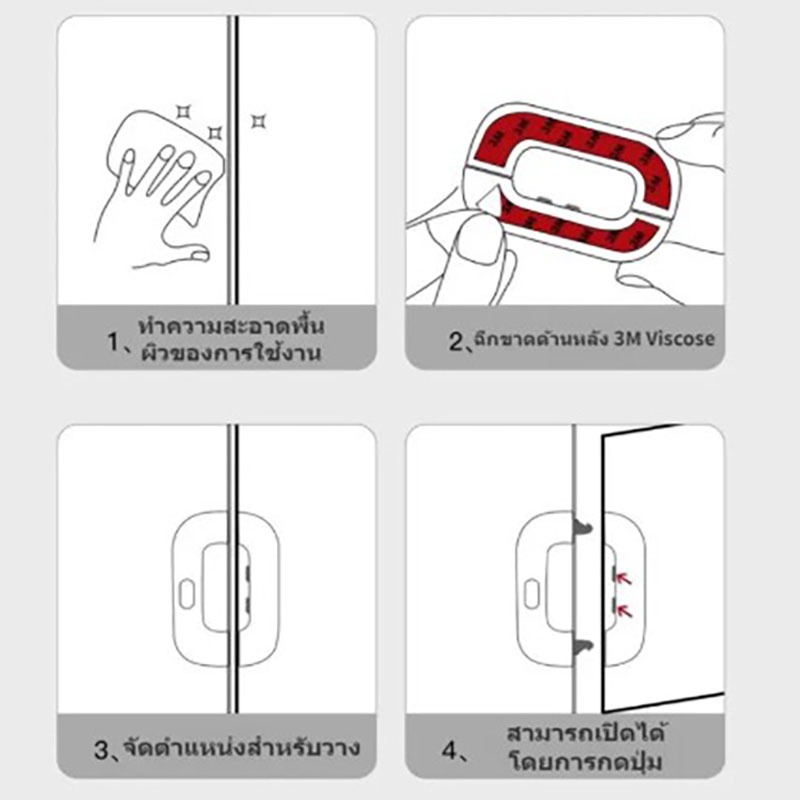 1、ทำความสะอาดพื้นผิวของการใช้งาน

2、ฉีกขาดด้านหลัง 3M Viscose

3、จัดตำแหน่งสำหรับวาง

4、สามารถเปิดได้โดยการกดปุ่ม