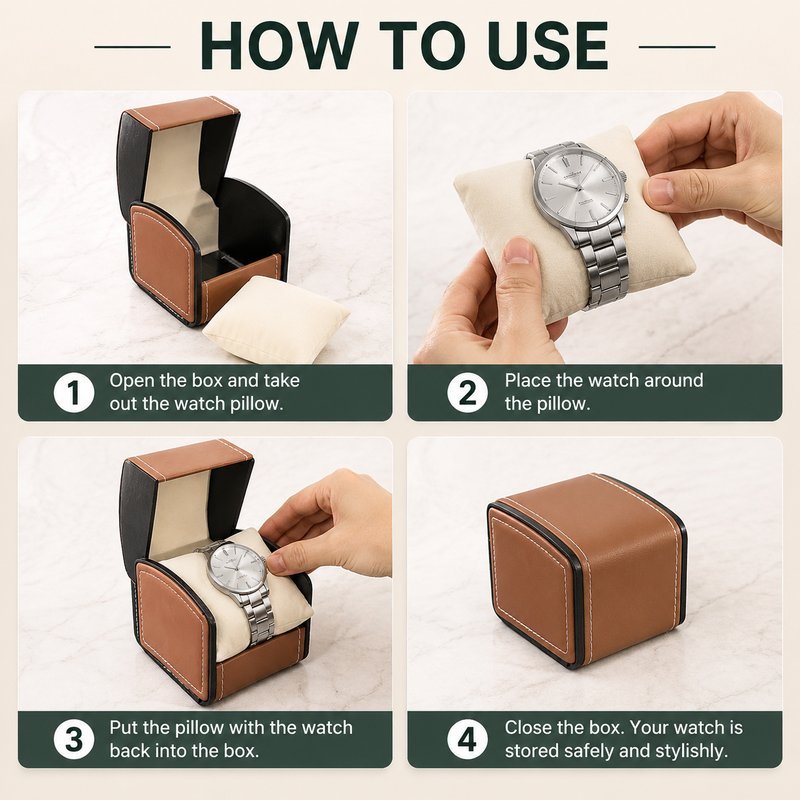 HOW TO USE

1 Open the box and take out the watch pillow.

2 Place the watch around the pillow.

3 Put the pillow with the watch back into the box.

4 Close the box. Your watch is stored safely and stylishly.