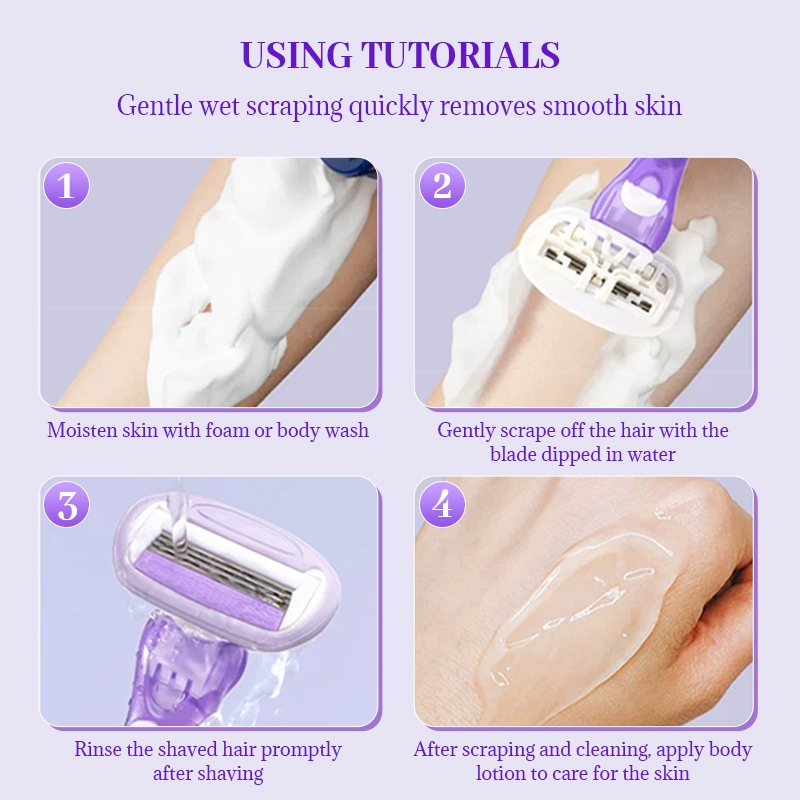 USING TUTORIALS

Gentle wet scraping quickly removes smooth skin

1

Moisten skin with foam or body wash

2

Gently scrape off the hair with the blade dipped in water

3

Rinse the shaved hair promptly after shaving

4

After scraping and cleaning, apply body lotion to care for the skin