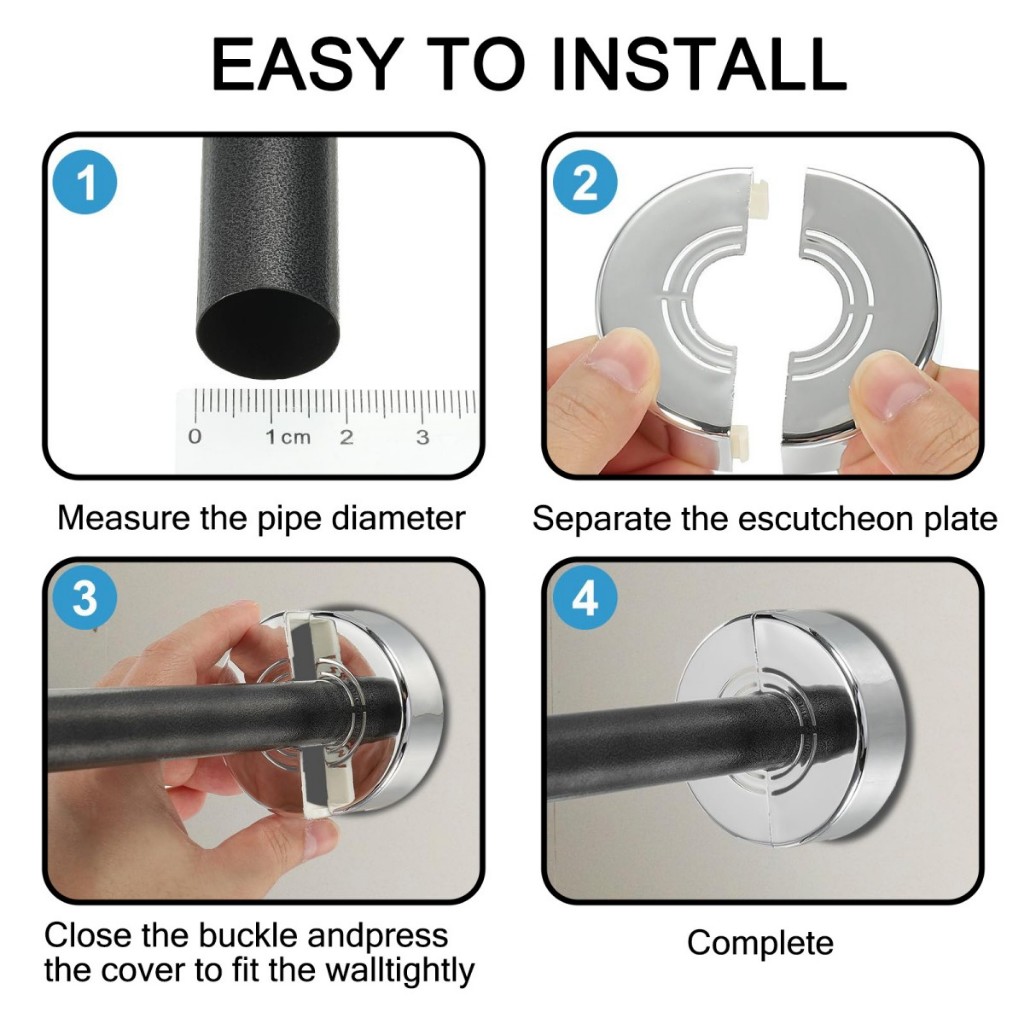 EASY TO INSTALL

1

0 1cm 2 3

Measure the pipe diameter

2

Separate the escutcheon plate

3

Close the buckle andpress the cover to fit the walltightly

4

Complete