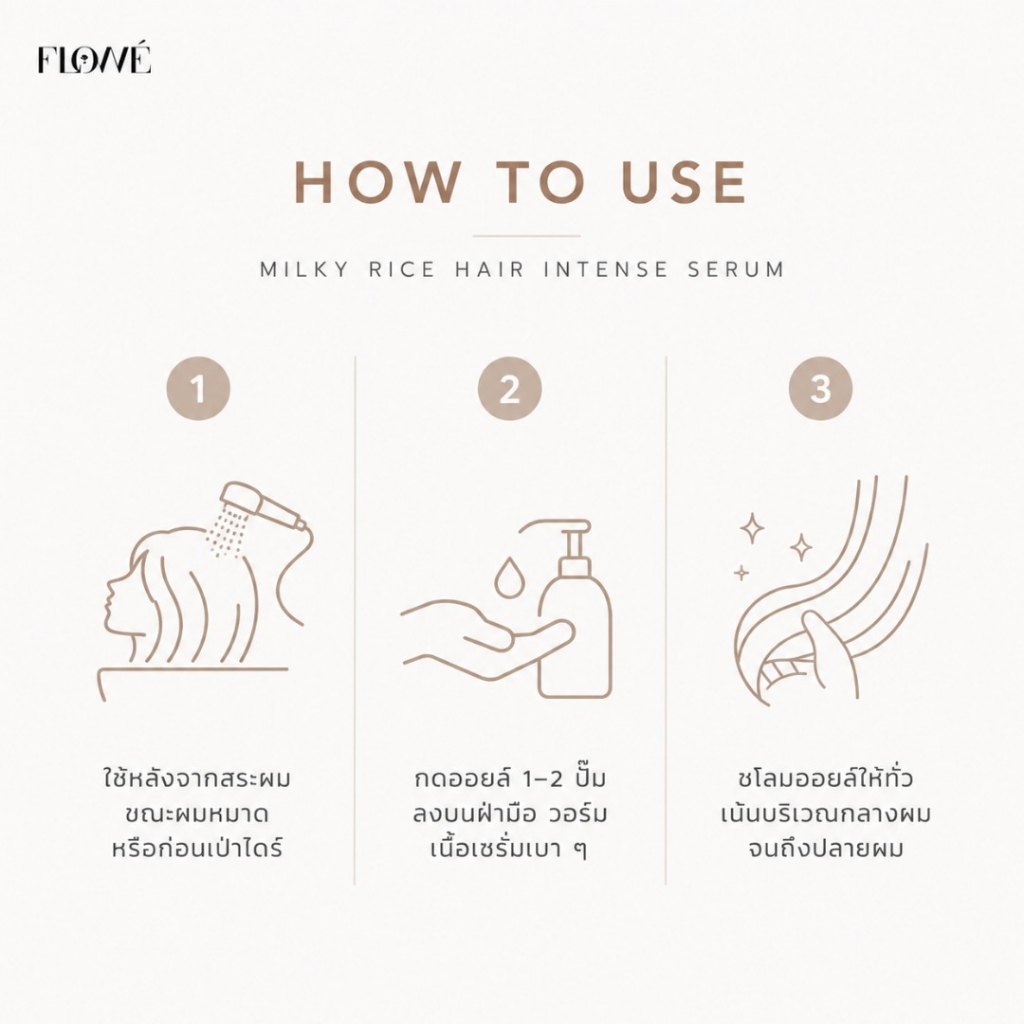 FLOWÉ

HOW TO USE

MILKY RICE HAIR INTENSE SERUM

1

ใช้หลังจากสระผม ขณะผมหมาด หรือก่อนเป่าไดร์

2

กดออยล์ 1–2 ปั๊ม ลงบนฝ่ามือ วอร์ม เนื้อเซรั่มเบา ๆ

3

ชโลมออยล์ให้ทั่ว เน้นบริเวณกลางผม จนถึงปลายผม