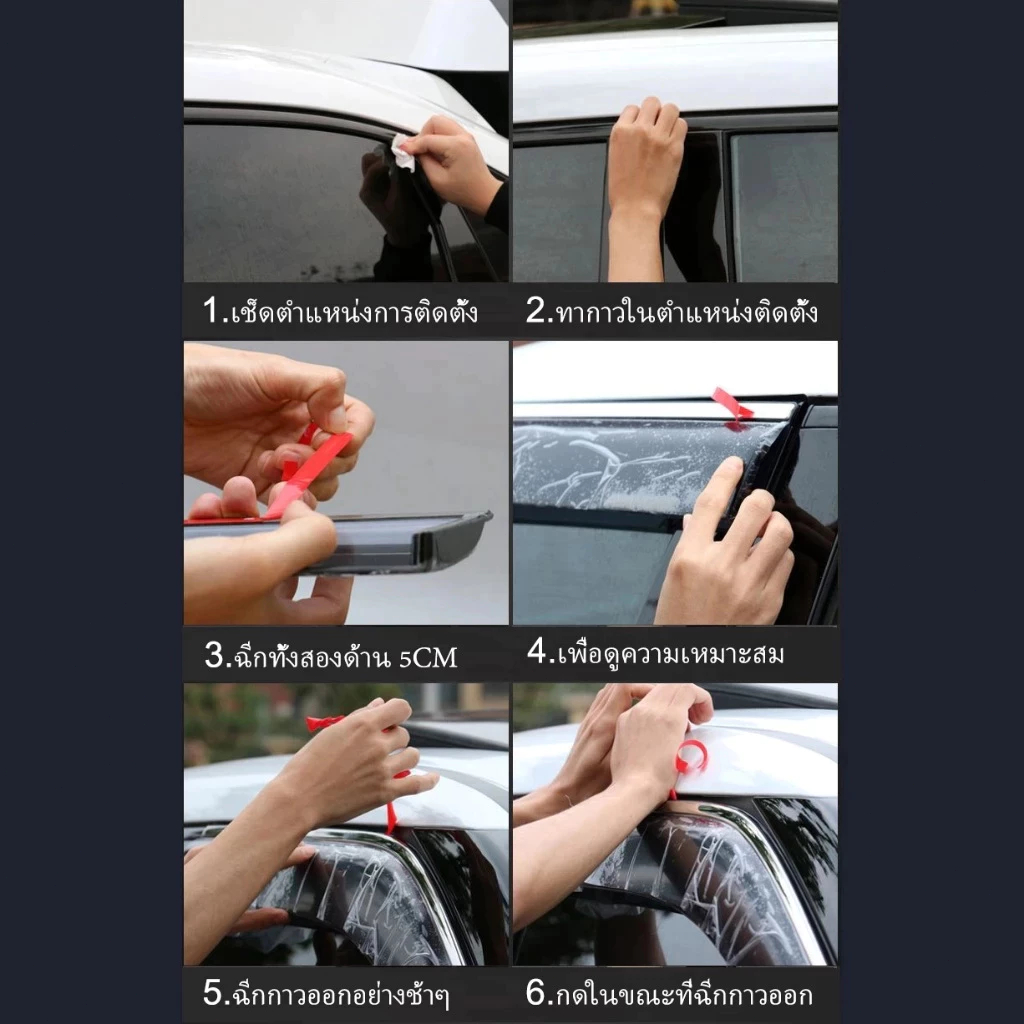 1.เช็ดตำแหน่งการติดตั้ง

2.ทากาวในตำแหน่งติดตั้ง

3.ฉีกทั้งสองด้าน 5CM

4.เพื่อดูความเหมาะสม

5.ฉีกกาวออกอย่างช้าๆ

6.กดในขณะที่ฉีกกาวออก