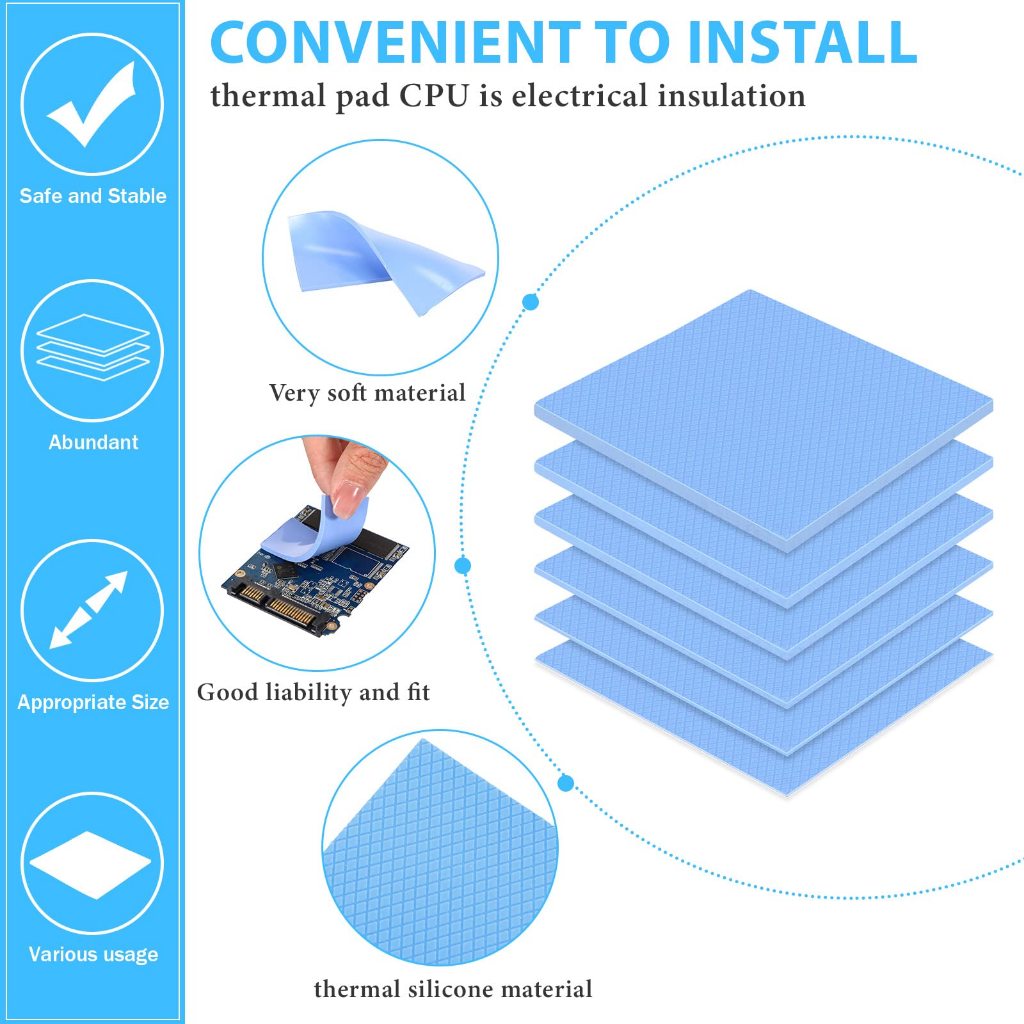 CONVENIENT TO INSTALL
thermal pad CPU is electrical insulation

Safe and Stable

Abundant

Appropriate Size

Various usage

Very soft material

Good liability and fit

thermal silicone material