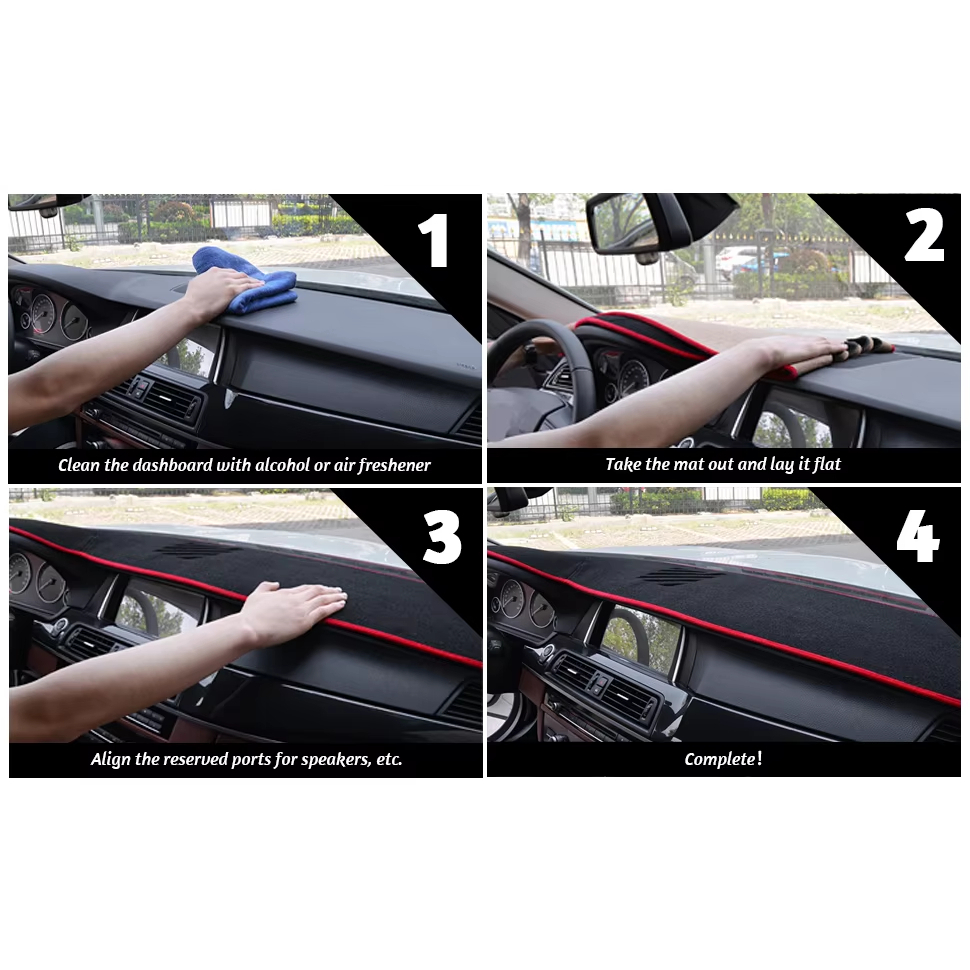 1

Clean the dashboard with alcohol or air freshener

2

Take the mat out and lay it flat

3

Align the reserved ports for speakers, etc.

4

Complete!