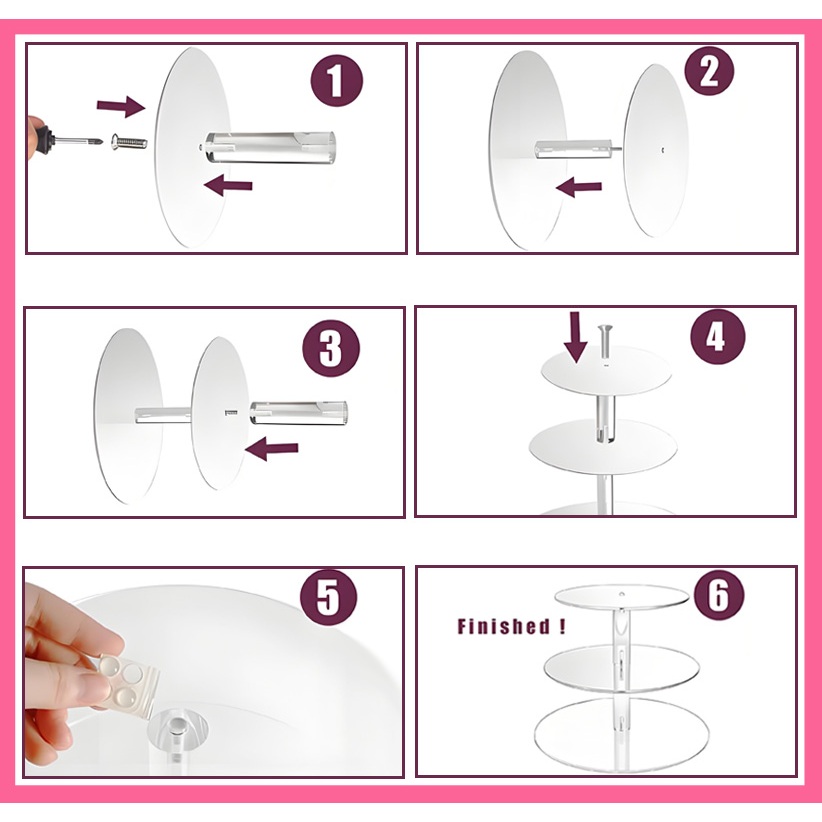 1

2

3

4

5

6

Finished !