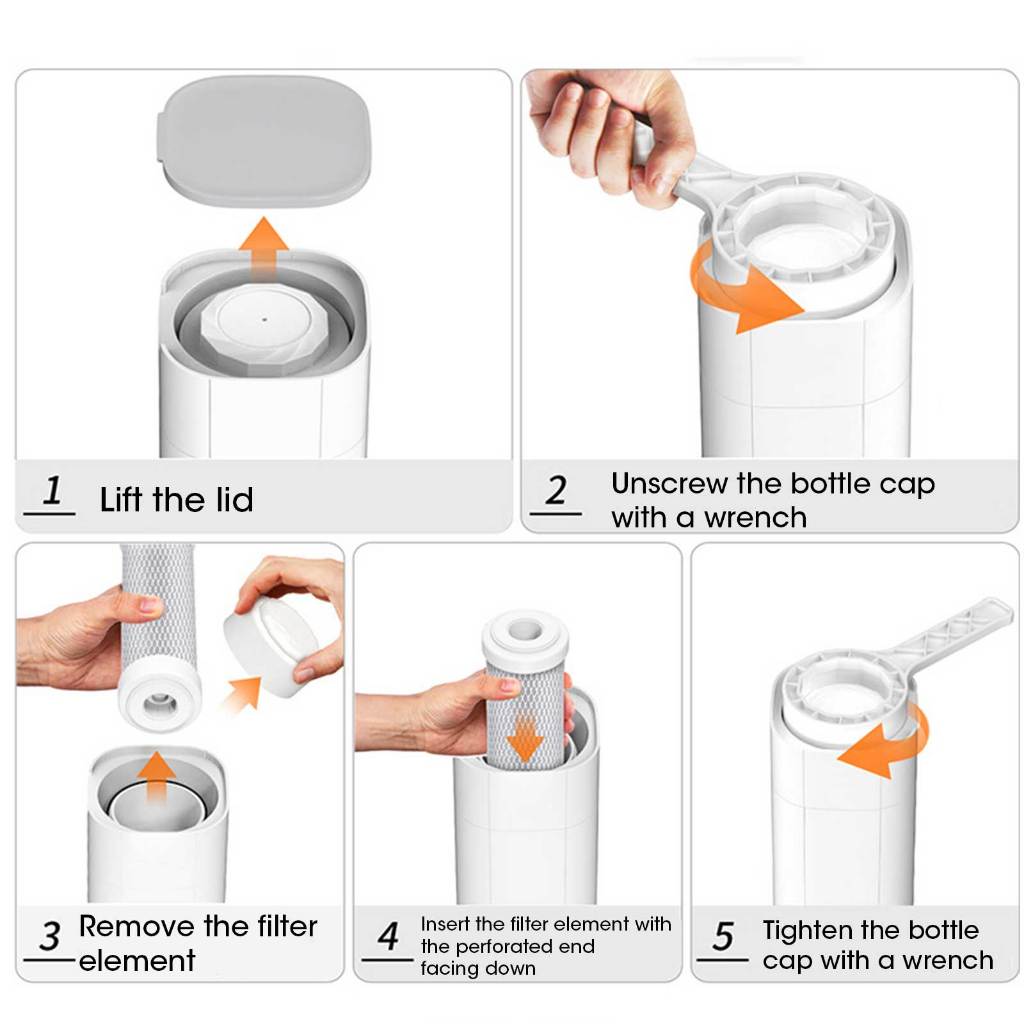 1 Lift the lid

2 Unscrew the bottle cap with a wrench

3 Remove the filter element

4 Insert the filter element with the perforated end facing down

5 Tighten the bottle cap with a wrench