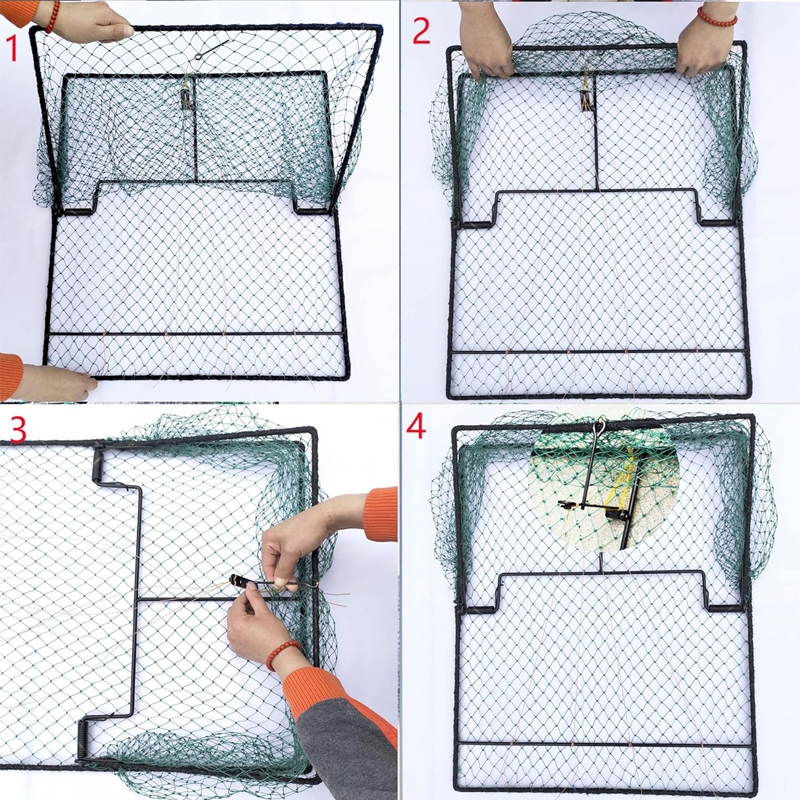 1

2

3

4