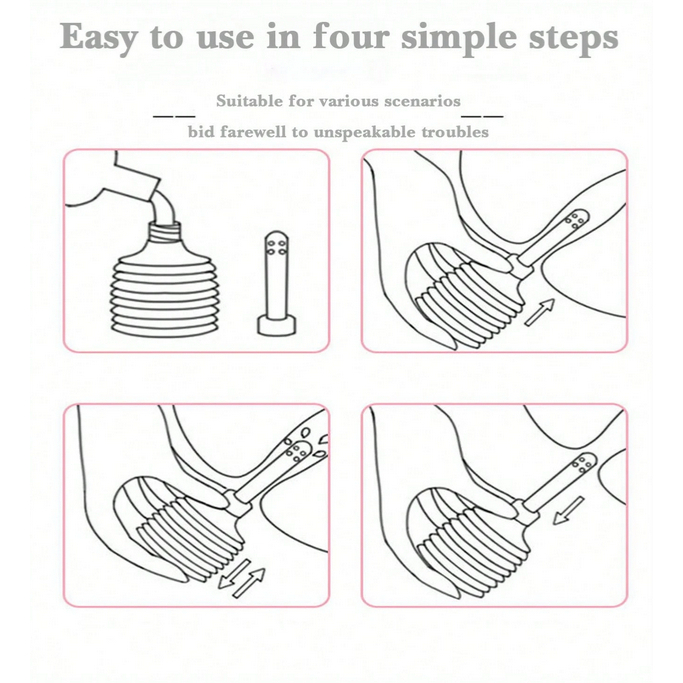 Easy to use in four simple steps

Suitable for various scenarios

bid farewell to unspeakable troubles