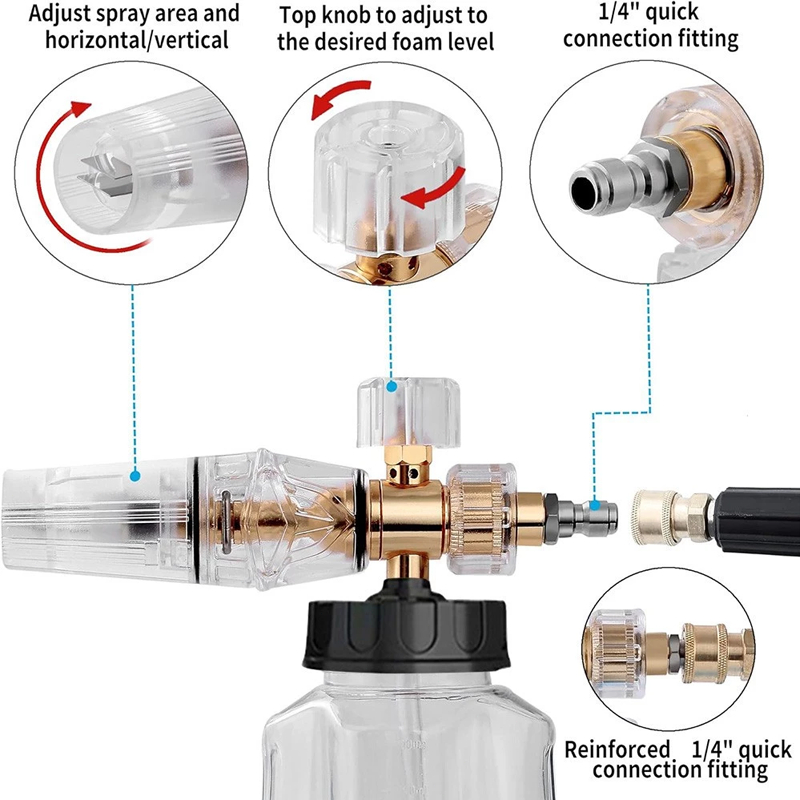 Adjust spray area and horizontal/vertical

Top knob to adjust to the desired foam level

1/4" quick connection fitting

Reinforced 1/4" quick connection fitting