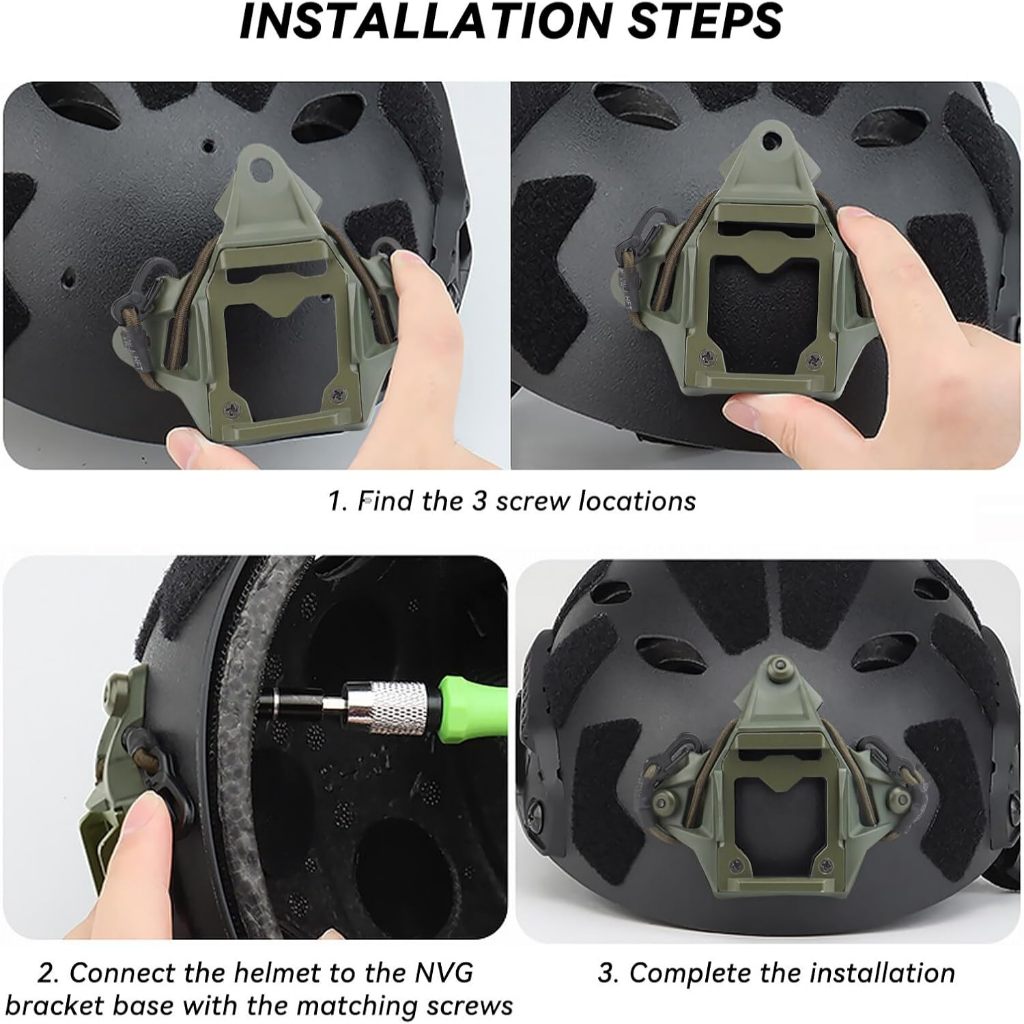 INSTALLATION STEPS

1. Find the 3 screw locations

2. Connect the helmet to the NVG bracket base with the matching screws

3. Complete the installation