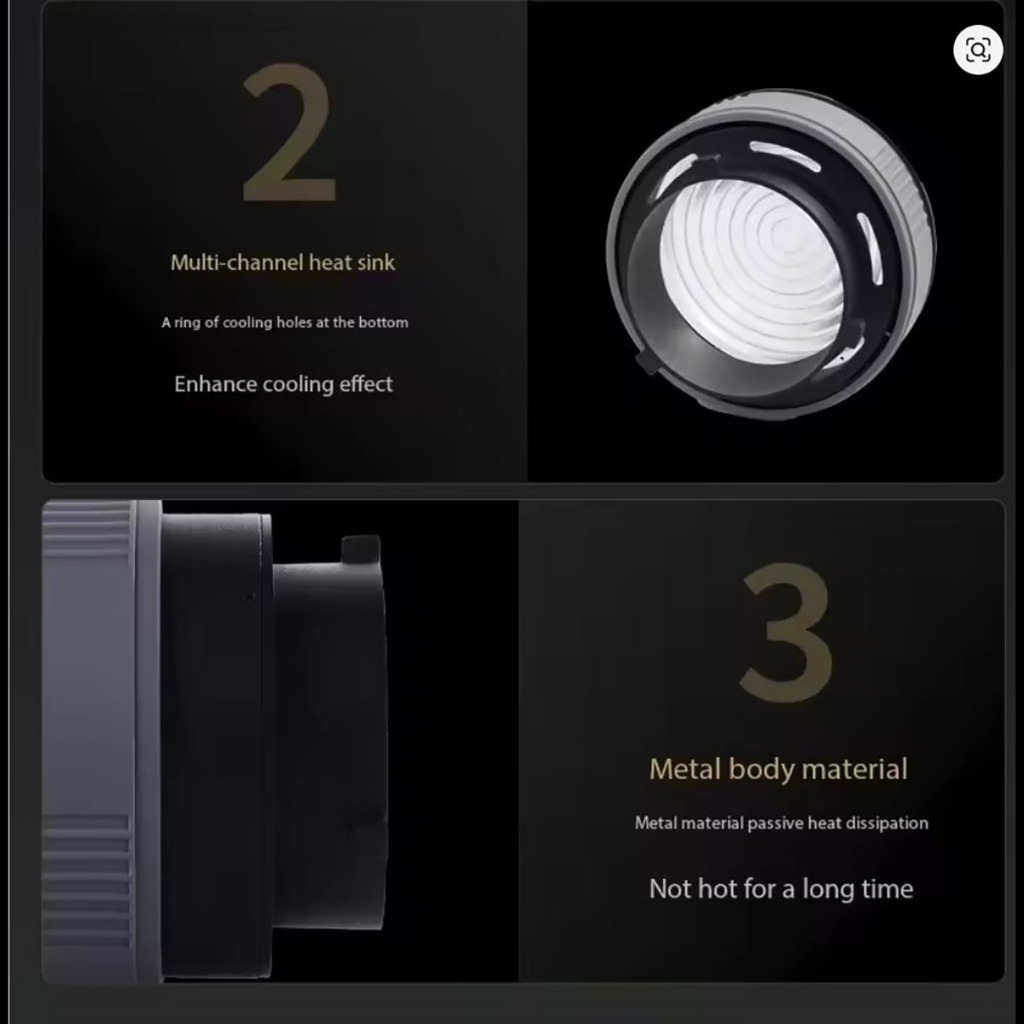 2

Multi-channel heat sink

A ring of cooling holes at the bottom

Enhance cooling effect

3

Metal body material

Metal material passive heat dissipation

Not hot for a long time