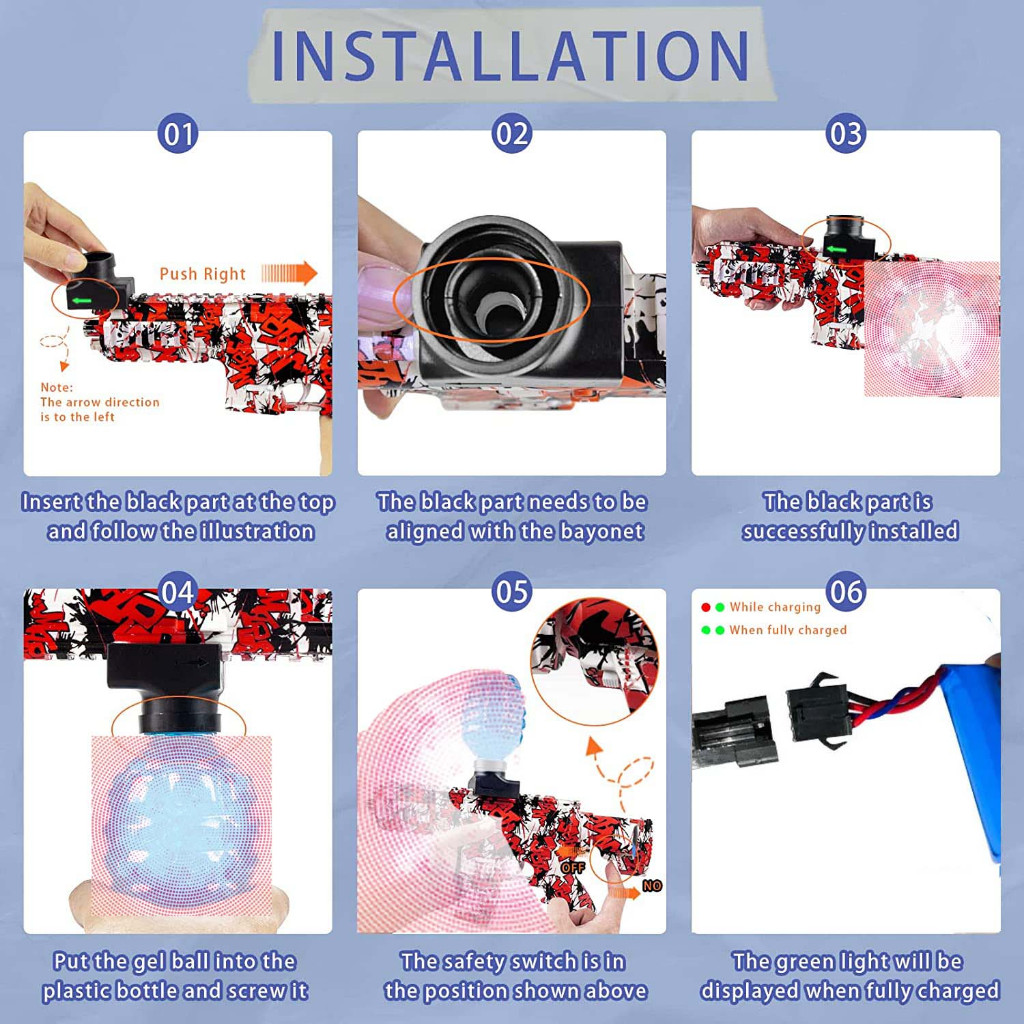 INSTALLATION

01

Push Right

Note:
The arrow direction is to the left

Insert the black part at the top and follow the illustration

02

The black part needs to be aligned with the bayonet

03

The black part is successfully installed

04

Put the gel ball into the plastic bottle and screw it

05

OFF

NO

The safety switch is in the position shown above

06

While charging

When fully charged

The green light will be displayed when fully charged