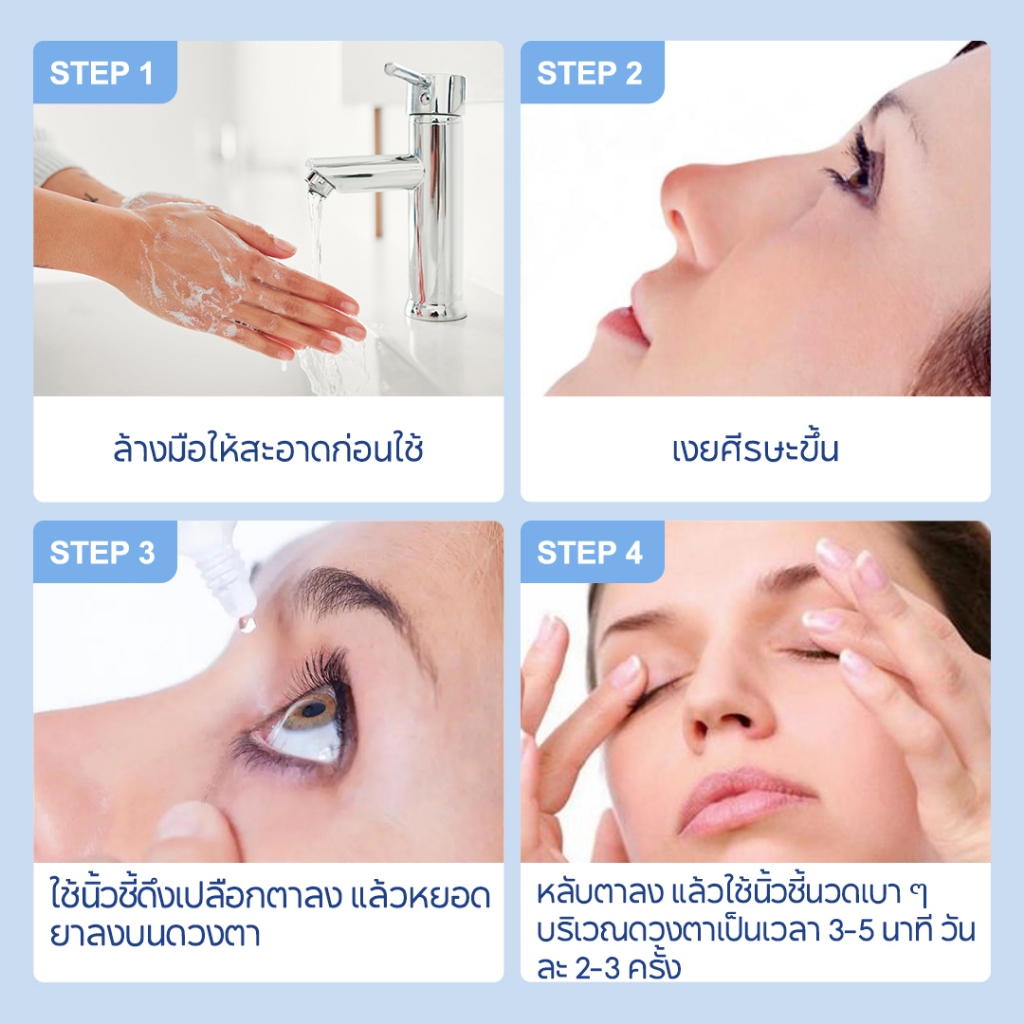 STEP 1

ล้างมือให้สะอาดก่อนใช้

STEP 2

เงยศีรษะขึ้น

STEP 3

ใช้นิ้วชี้ดึงเปลือกตาลง แล้วหยอดยาลงบนดวงตา

STEP 4

หลับตาลง แล้วใช้นิ้วชี้นวดเบา ๆ บริเวณดวงตาเป็นเวลา 3-5 นาที วันละ 2-3 ครั้ง