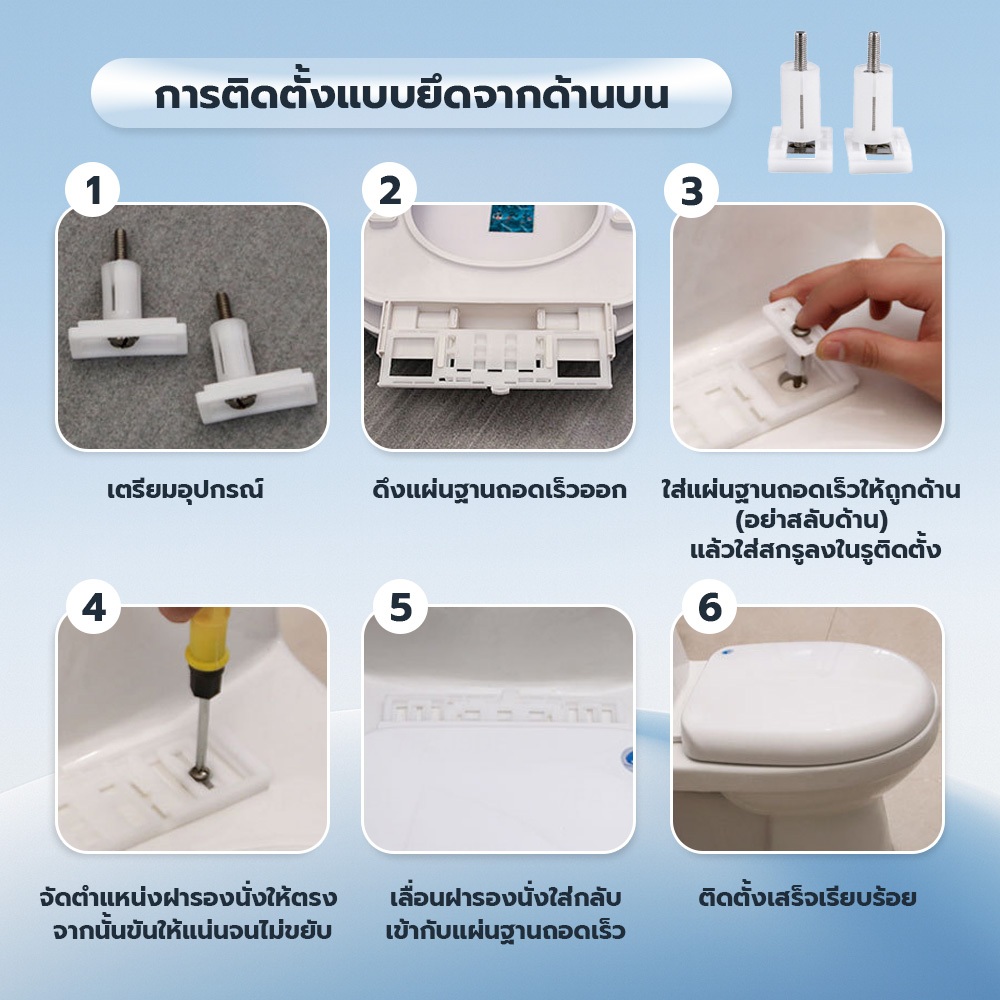 การติดตั้งแบบยึดจากด้านบน

1

เตรียมอุปกรณ์

2

ดึงแผ่นฐานถอดเร็วออก

3

ใส่แผ่นฐานถอดเร็วให้ถูกด้าน (อย่าสลับด้าน) แล้วใส่สกรูลงในรูติดตั้ง

4

จัดตำแหน่งฝารองนั่งให้ตรง จากนั้นขันให้แน่นจนไม่ขยับ

5

เลื่อนฝารองนั่งใส่กลับ เข้ากับแผ่นฐานถอดเร็ว

6

ติดตั้งเสร็จเรียบร้อย