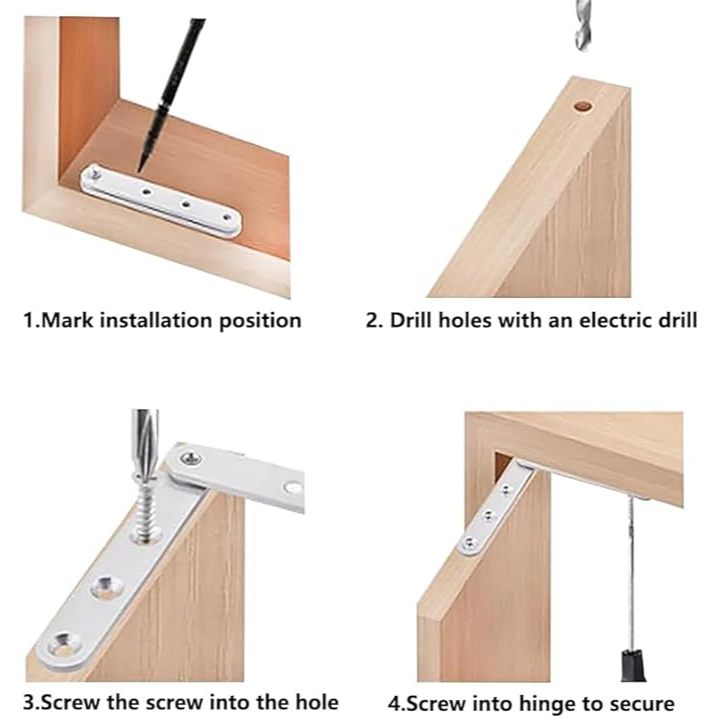 1.Mark installation position

2. Drill holes with an electric drill

3.Screw the screw into the hole

4.Screw into hinge to secure