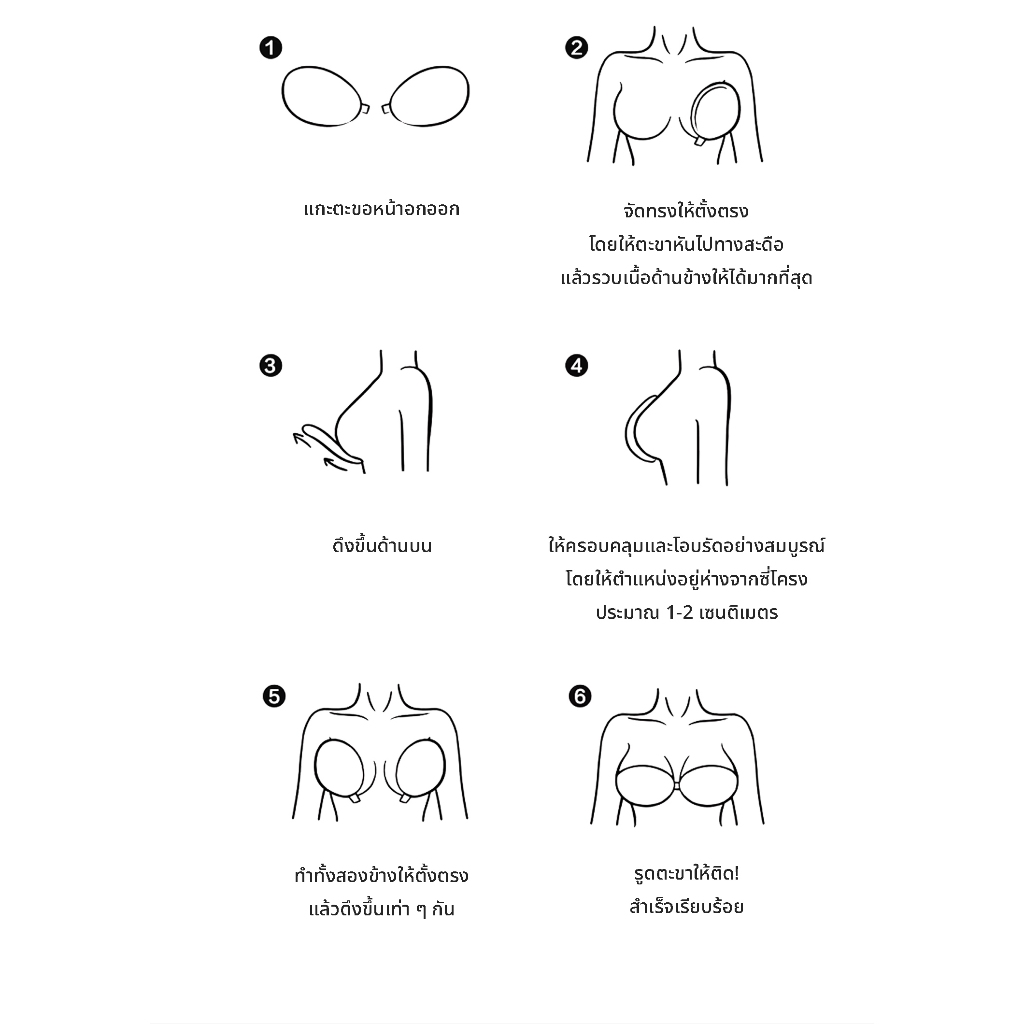 ❶

แกะตะขอหน้าอกออก

❷

จัดทรงให้ตั้งตรง
โดยให้ตะขาหันไปทางสะดือ
แล้วรวบเนื้อด้านข้างให้ได้มากที่สุด

❸

ดึงขึ้นด้านบน

❹

ให้ครอบคลุมและโอบรัดอย่างสมบูรณ์
โดยให้ตำแหน่งอยู่ห่างจากซี่โครง
ประมาณ 1-2 เซนติเมตร

❺

ทำทั้งสองข้างให้ตั้งตรง
แล้วดึงขึ้นเท่า ๆ กัน

❻

รูดตะขาให้ติด!
สำเร็จเรียบร้อย