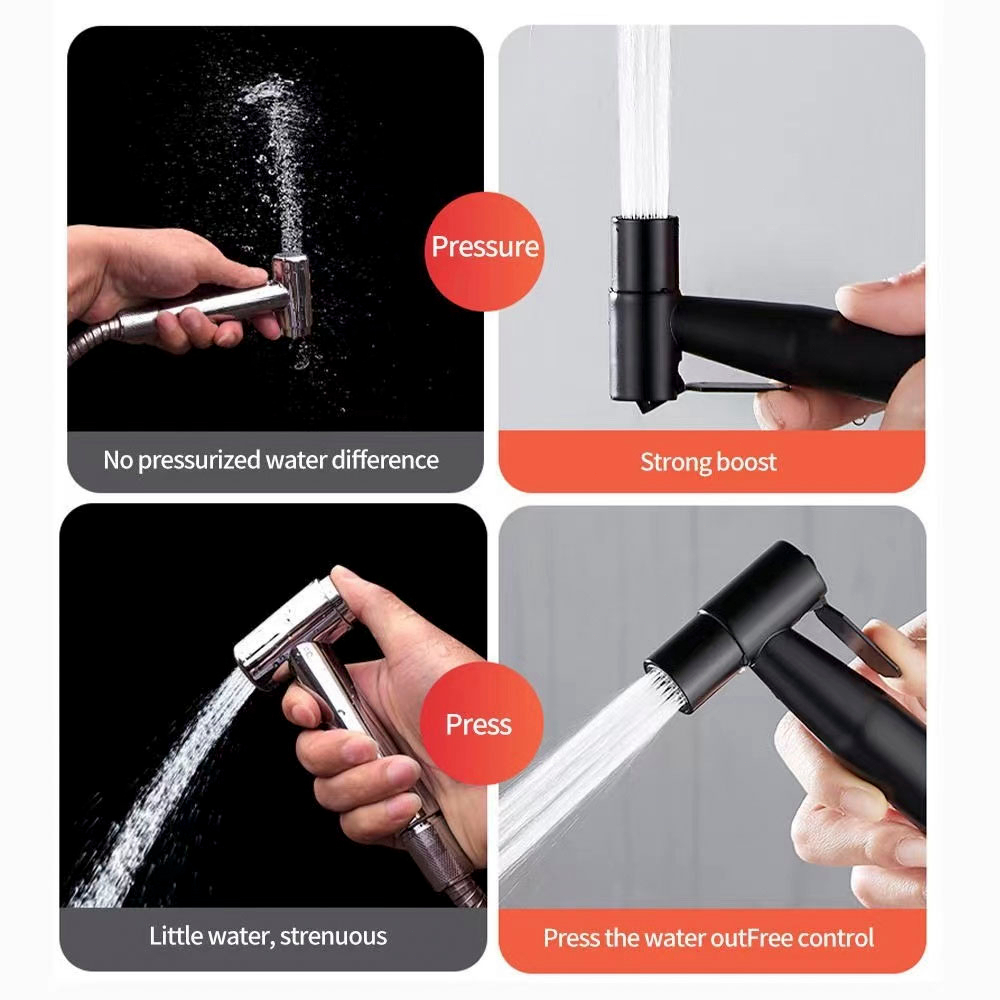 Pressure

No pressurized water difference

Strong boost

Press

Little water, strenuous

Press the water outFree control