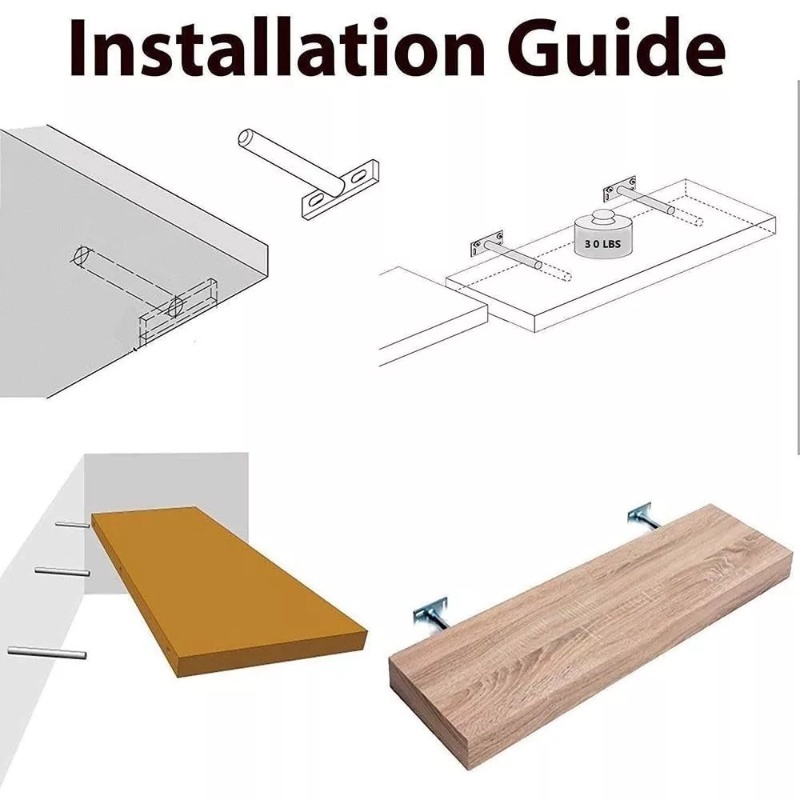 Installation Guide

3 0 LBS