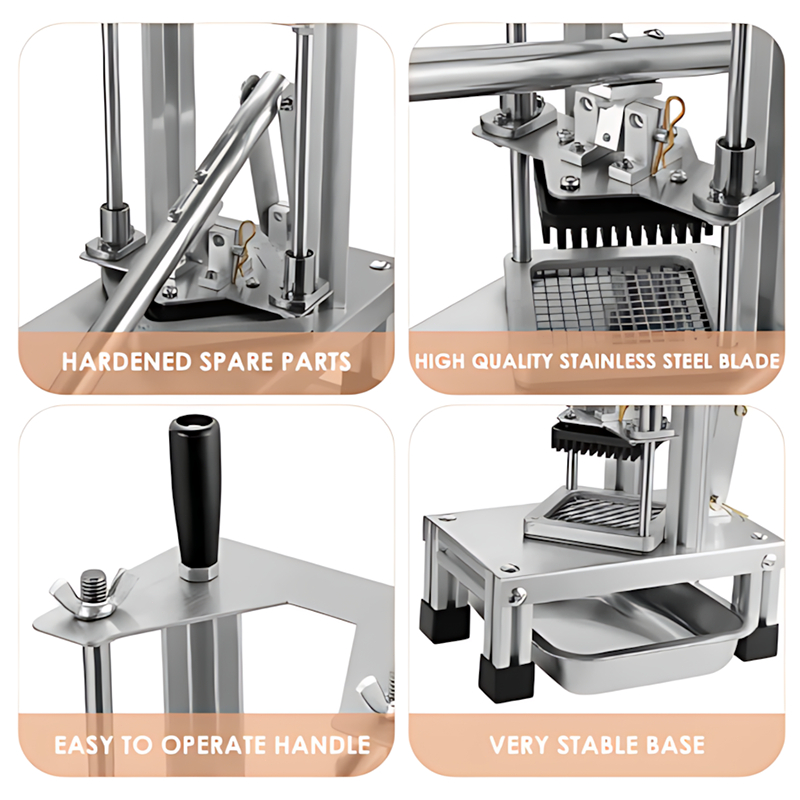 HARDENED SPARE PARTS

HIGH QUALITY STAINLESS STEEL BLADE

EASY TO OPERATE HANDLE

VERY STABLE BASE