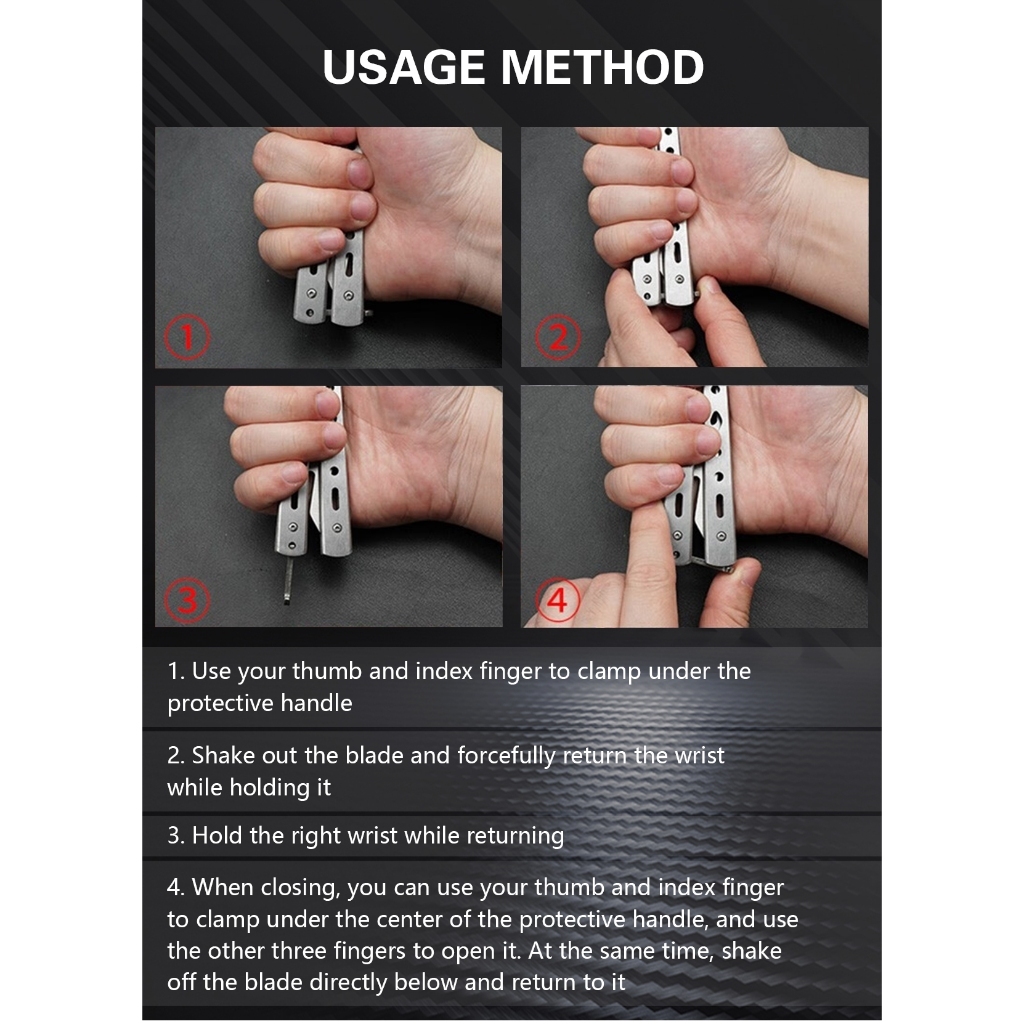 USAGE METHOD

①

②

③

④

1. Use your thumb and index finger to clamp under the protective handle

2. Shake out the blade and forcefully return the wrist while holding it

3. Hold the right wrist while returning

4. When closing, you can use your thumb and index finger to clamp under the center of the protective handle, and use the other three fingers to open it. At the same time, shake off the blade directly below and return to it