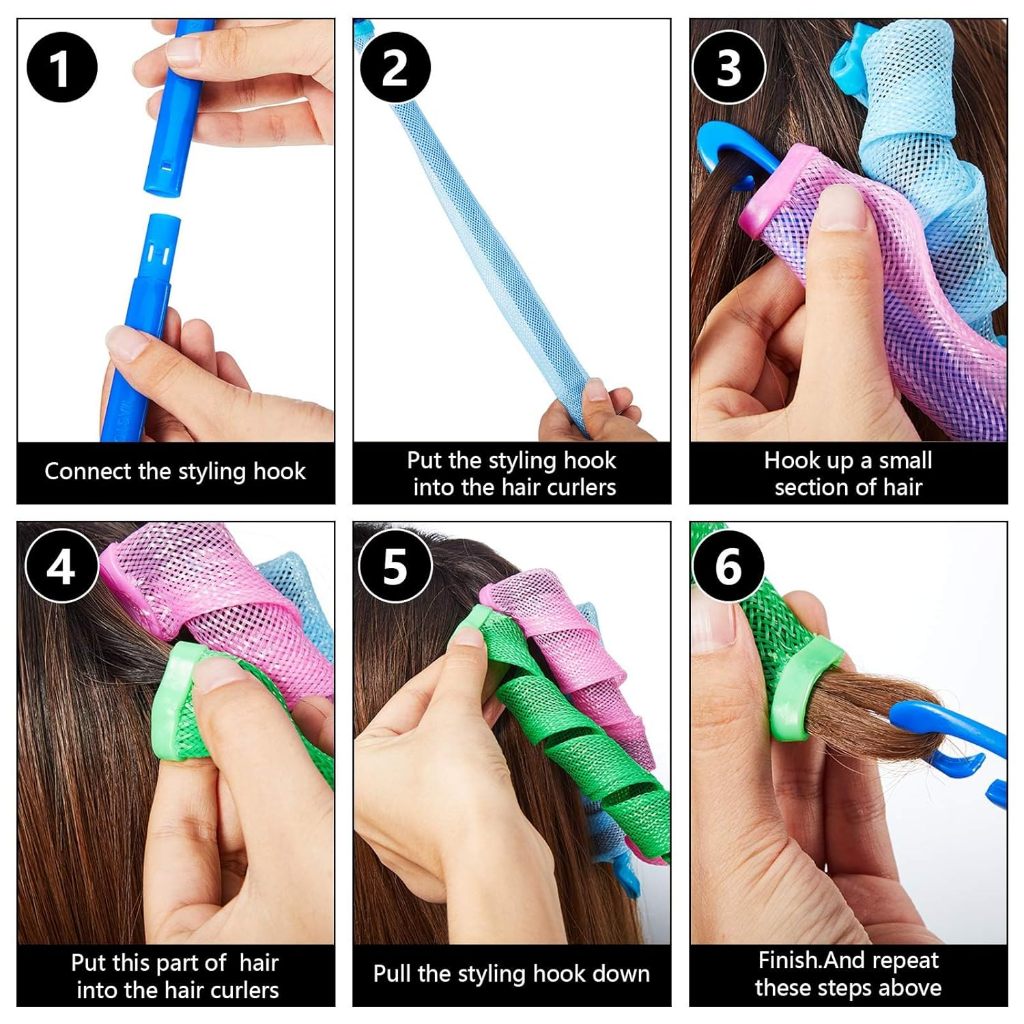 1

Connect the styling hook

2

Put the styling hook into the hair curlers

3

Hook up a small section of hair

4

Put this part of hair into the hair curlers

5

Pull the styling hook down

6

Finish.And repeat these steps above