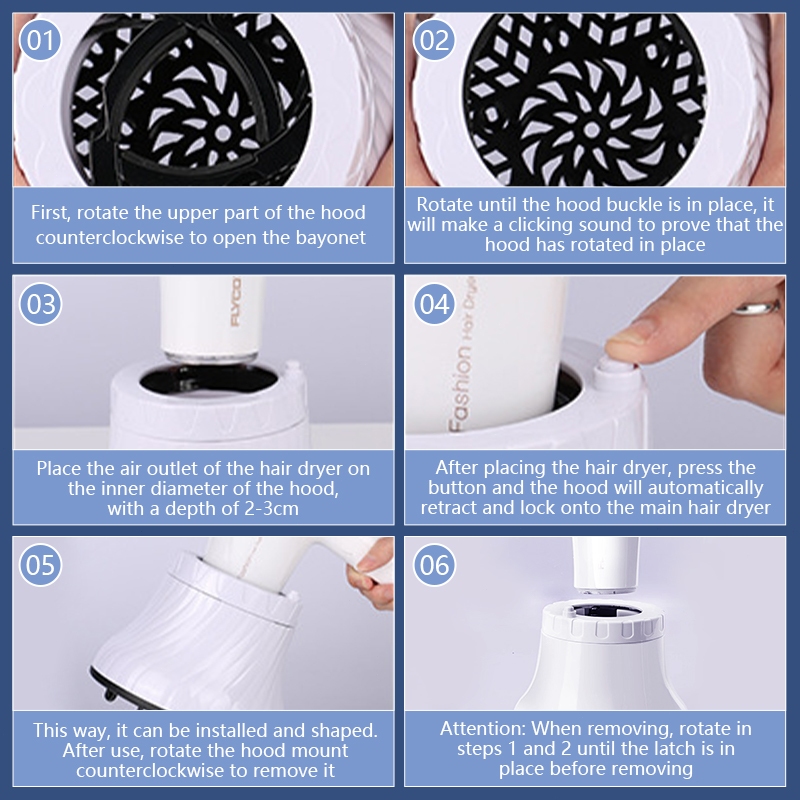 01

First, rotate the upper part of the hood counterclockwise to open the bayonet

02

Rotate until the hood buckle is in place, it will make a clicking sound to prove that the hood has rotated in place

03

FLYCO

Place the air outlet of the hair dryer on the inner diameter of the hood, with a depth of 2-3cm

04

Fashion Hair Dryer

After placing the hair dryer, press the button and the hood will automatically retract and lock onto the main hair dryer

05

This way, it can be installed and shaped. After use, rotate the hood mount counterclockwise to remove it

06

Attention: When removing, rotate in steps 1 and 2 until the latch is in place before removing